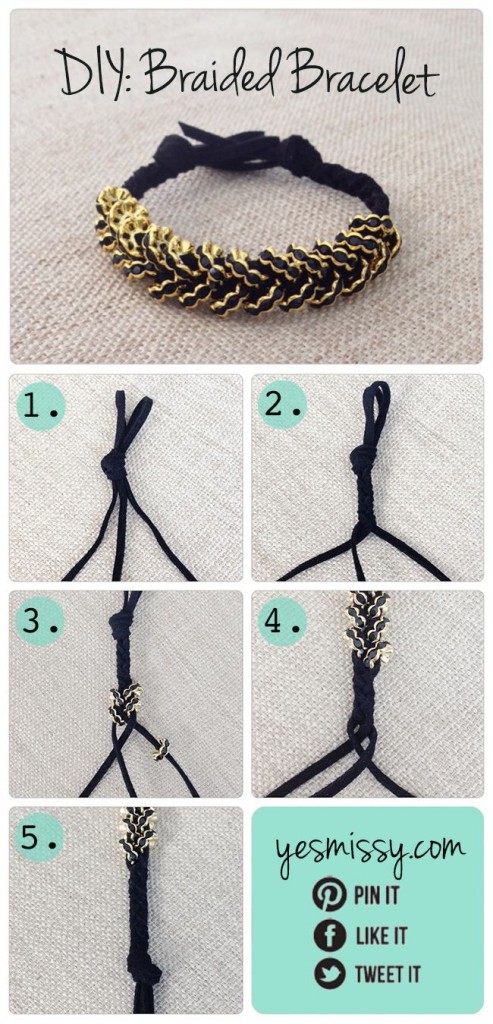 DIY: Braided Bracelet

1.

2.

3.

4.

5.

yesmissy.com

PIN IT

LIKE IT

TWEET IT