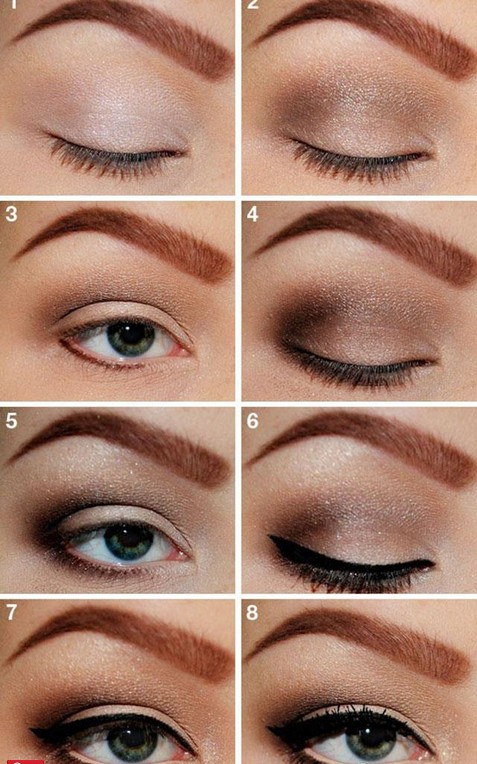 1
2
3
4
5
6
7
8