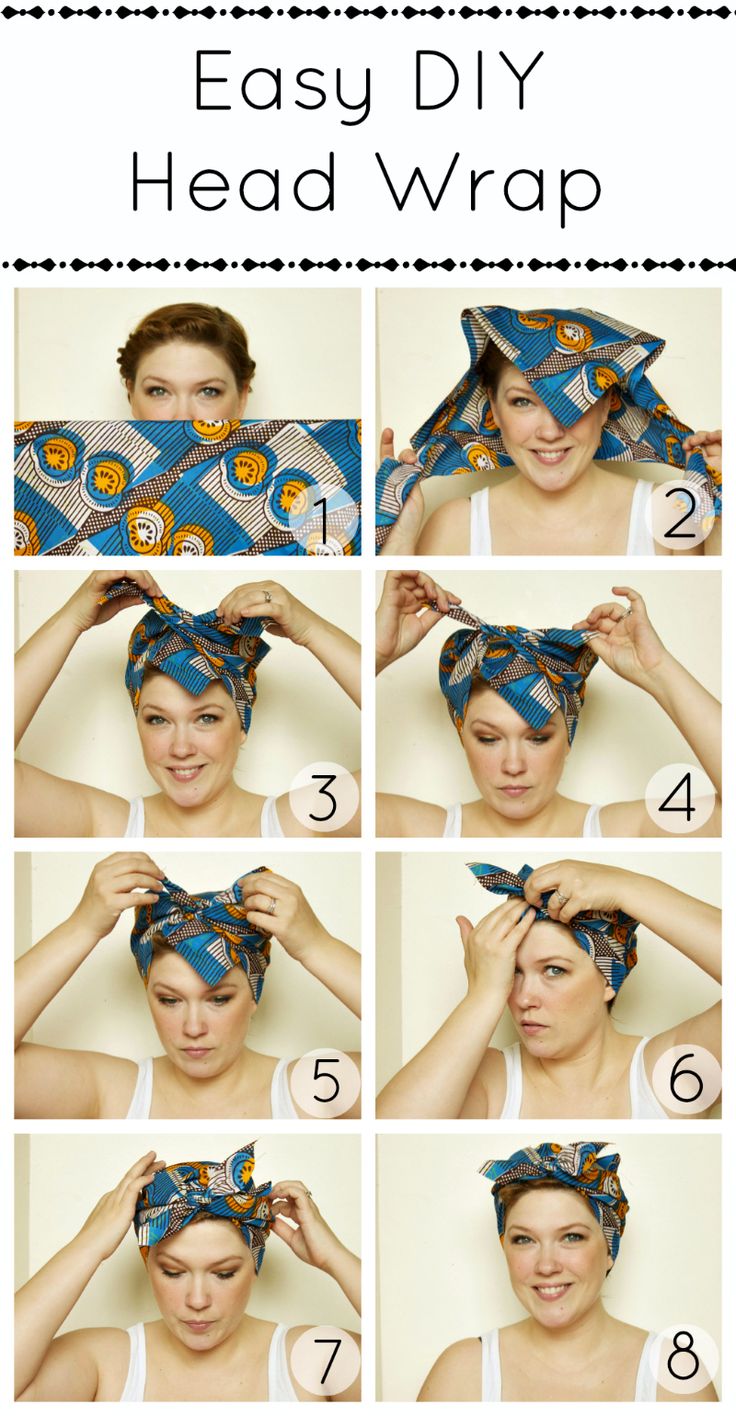 Easy DIY
Head Wrap

1
2
3
4
5
6
7
8