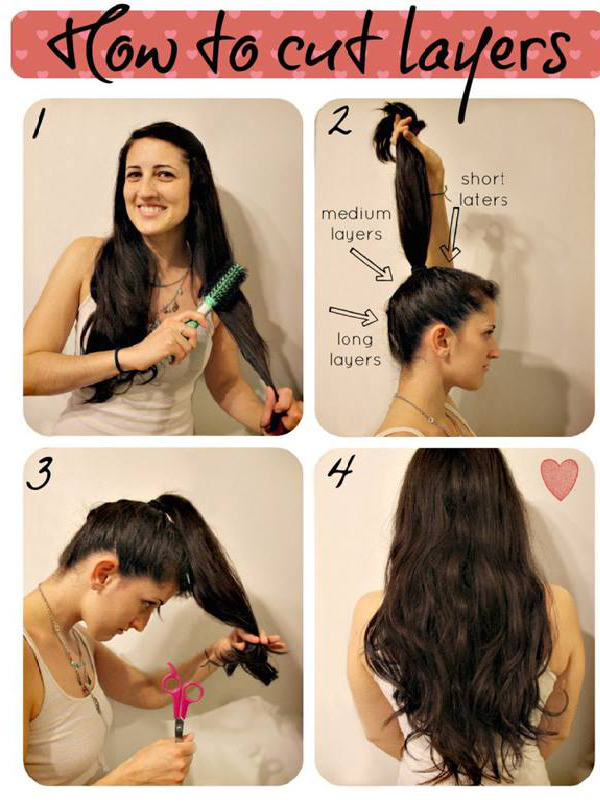 How to cut layers

1

2

short laters

medium layers

long layers

3

4