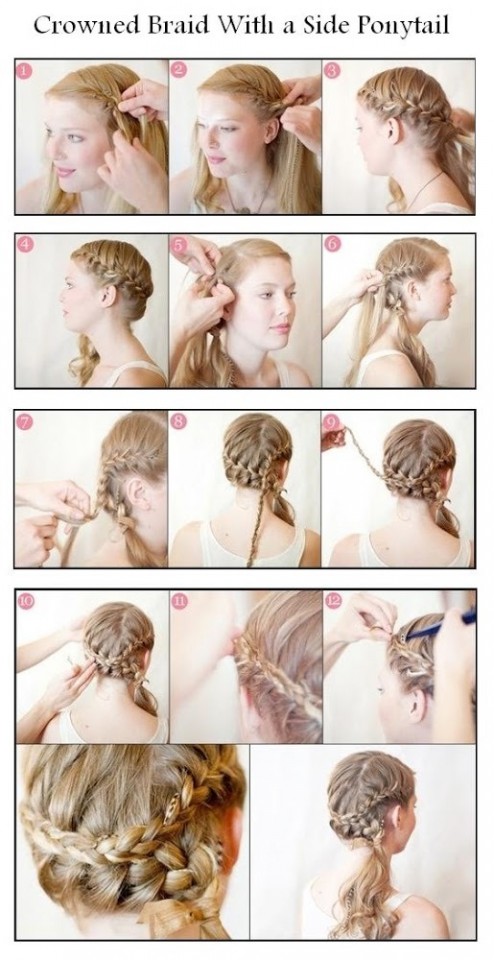 Crowned Braid With a Side Ponytail

1

2

3

4

5

6

7

8

9

10

11

12