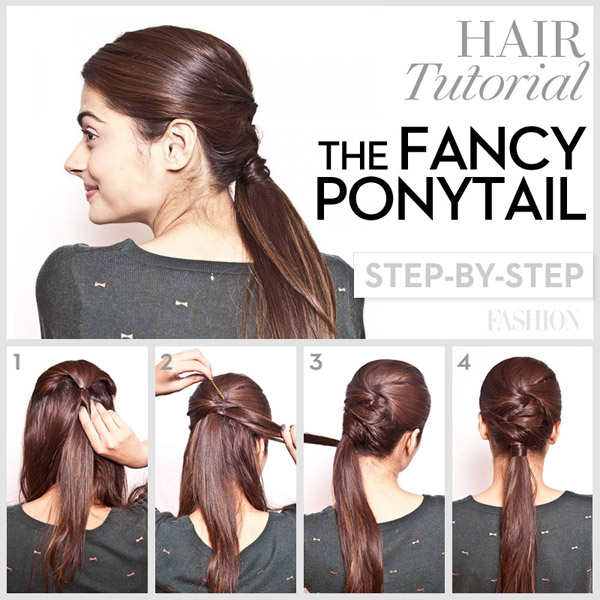 HAIR
Tutorial

THE FANCY PONYTAIL

STEP-BY-STEP

FASHION

1

2

3

4