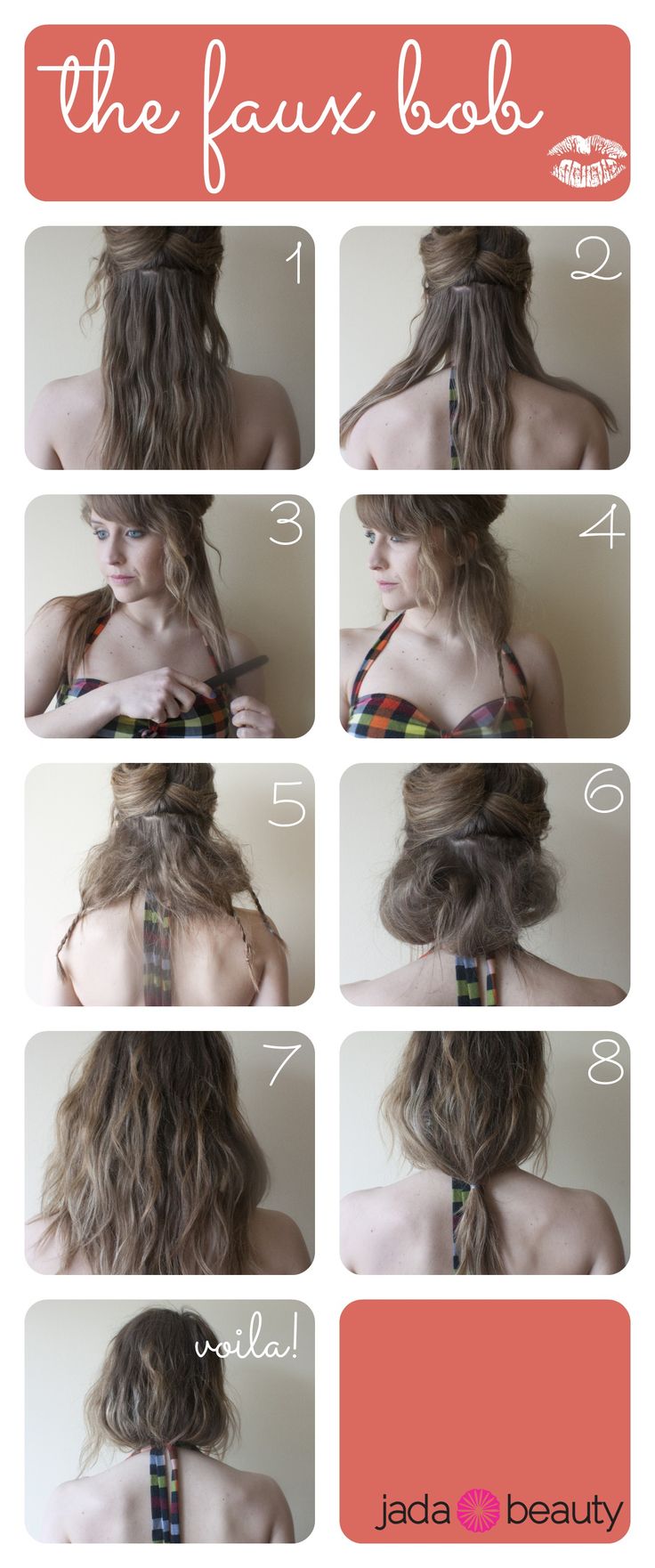 the faux bob

1

2

3

4

5

6

7

8

voila!

jada beauty