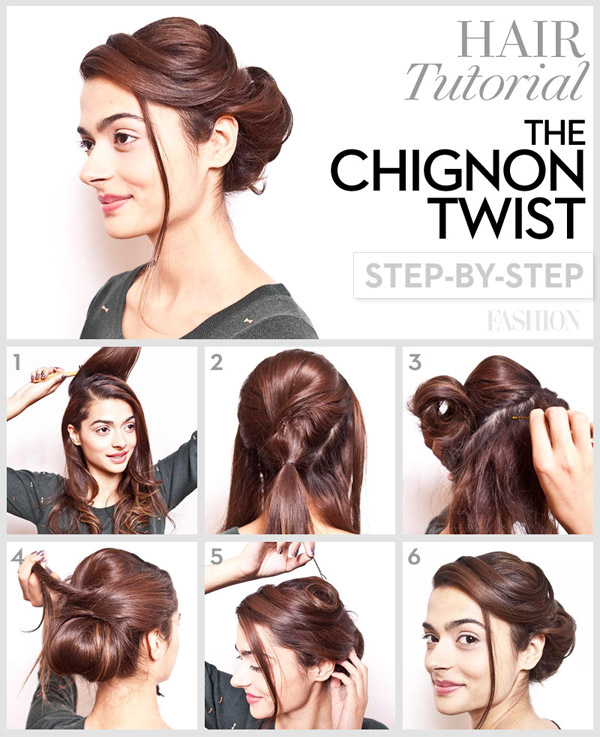 HAIR
Tutorial

THE CHIGNON TWIST

STEP-BY-STEP

FASHION

1

2

3

4

5

6