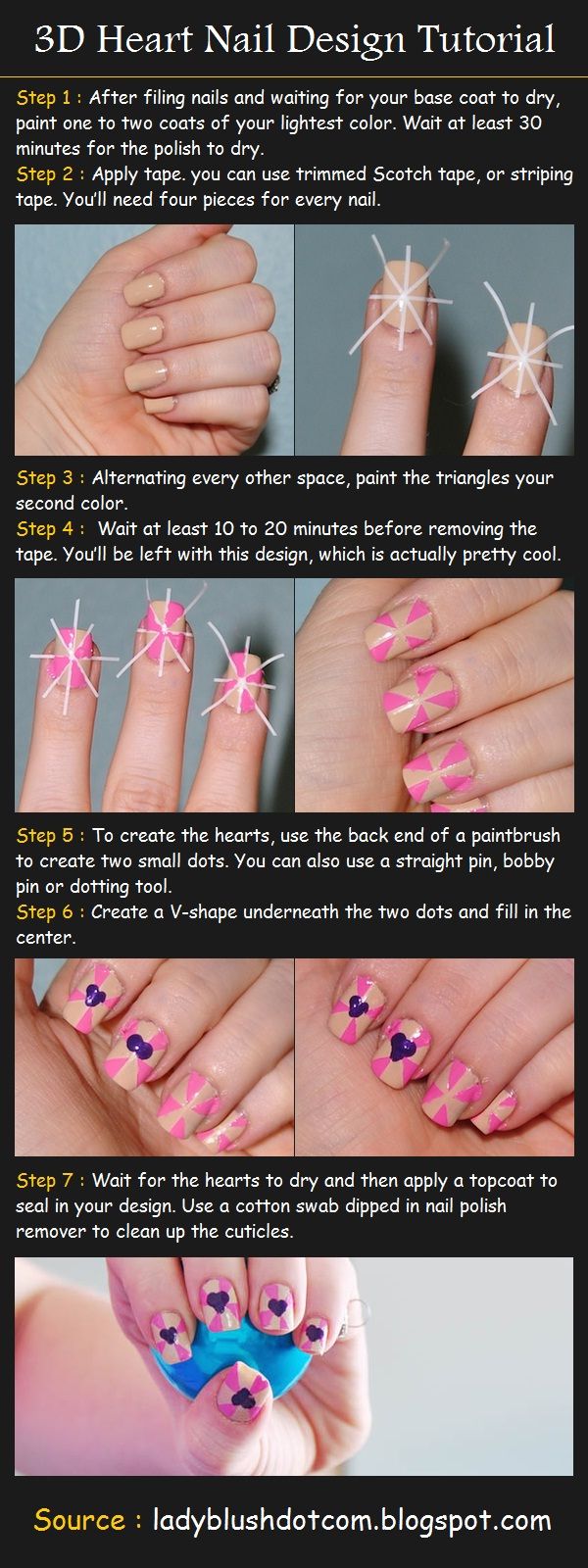 3D Heart Nail Design Tutorial

Step 1 : After filing nails and waiting for your base coat to dry, paint one to two coats of your lightest color. Wait at least 30 minutes for the polish to dry.
Step 2 : Apply tape. you can use trimmed Scotch tape, or striping tape. You'll need four pieces for every nail.

Step 3 : Alternating every other space, paint the triangles your second color.
Step 4 : Wait at least 10 to 20 minutes before removing the tape. You'll be left with this design, which is actually pretty cool.

Step 5 : To create the hearts, use the back end of a paintbrush to create two small dots. You can also use a straight pin, bobby pin or dotting tool.
Step 6 : Create a V-shape underneath the two dots and fill in the center.

Step 7 : Wait for the hearts to dry and then apply a topcoat to seal in your design. Use a cotton swab dipped in nail polish remover to clean up the cuticles.

Source : ladyblushdotcom.blogspot.com