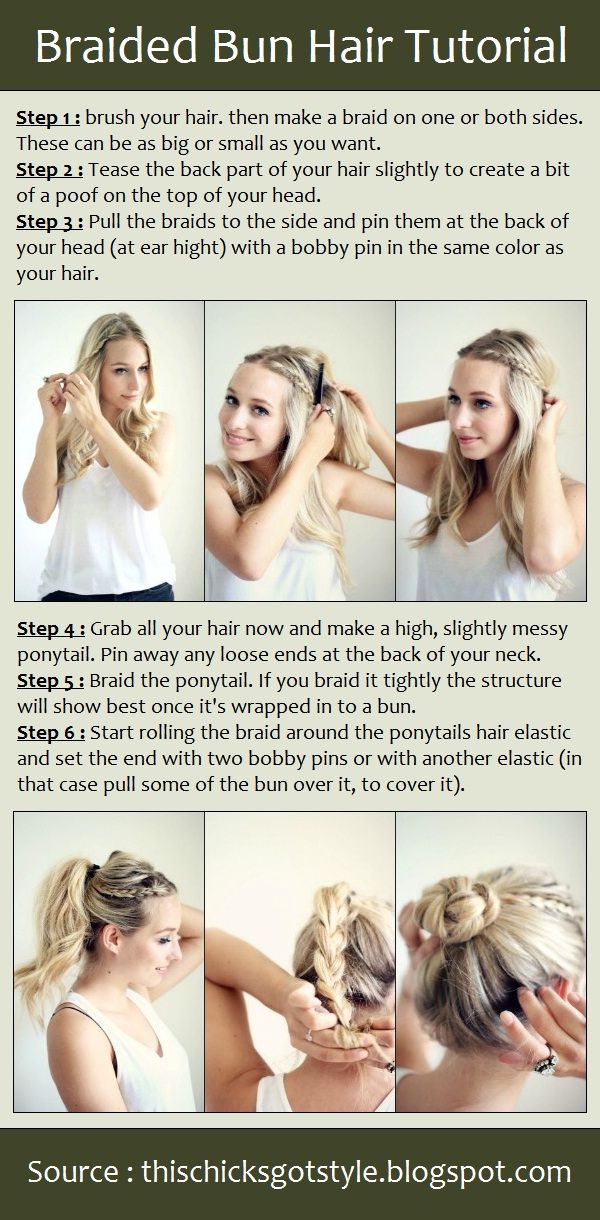 Braided Bun Hair Tutorial

Step 1 : brush your hair. then make a braid on one or both sides. These can be as big or small as you want.
Step 2 : Tease the back part of your hair slightly to create a bit of a poof on the top of your head.
Step 3 : Pull the braids to the side and pin them at the back of your head (at ear hight) with a bobby pin in the same color as your hair.

Step 4 : Grab all your hair now and make a high, slightly messy ponytail. Pin away any loose ends at the back of your neck.
Step 5 : Braid the ponytail. If you braid it tightly the structure will show best once it's wrapped in to a bun.
Step 6 : Start rolling the braid around the ponytails hair elastic and set the end with two bobby pins or with another elastic (in that case pull some of the bun over it, to cover it).

Source : thischicksgotstyle.blogspot.com