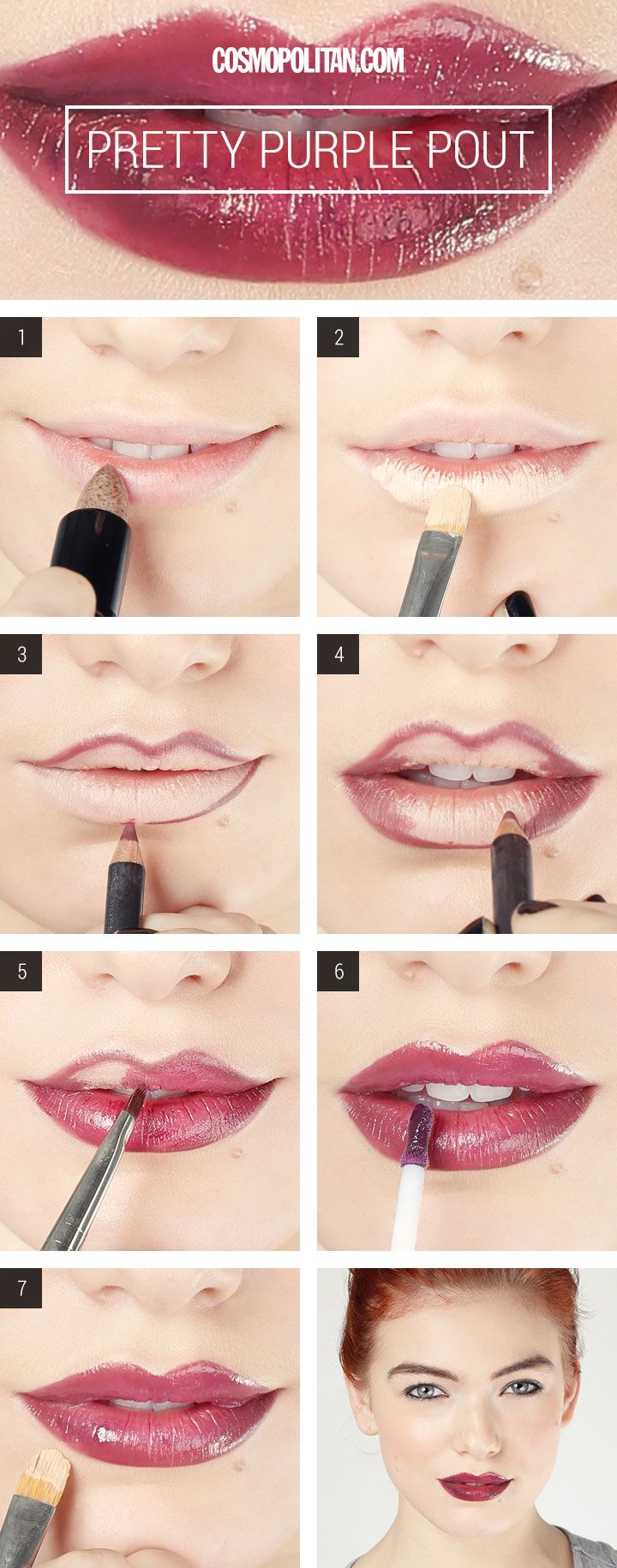 COSMOPOLITAN.COM

PRETTY PURPLE POUT

1

2

3

4

5

6

7