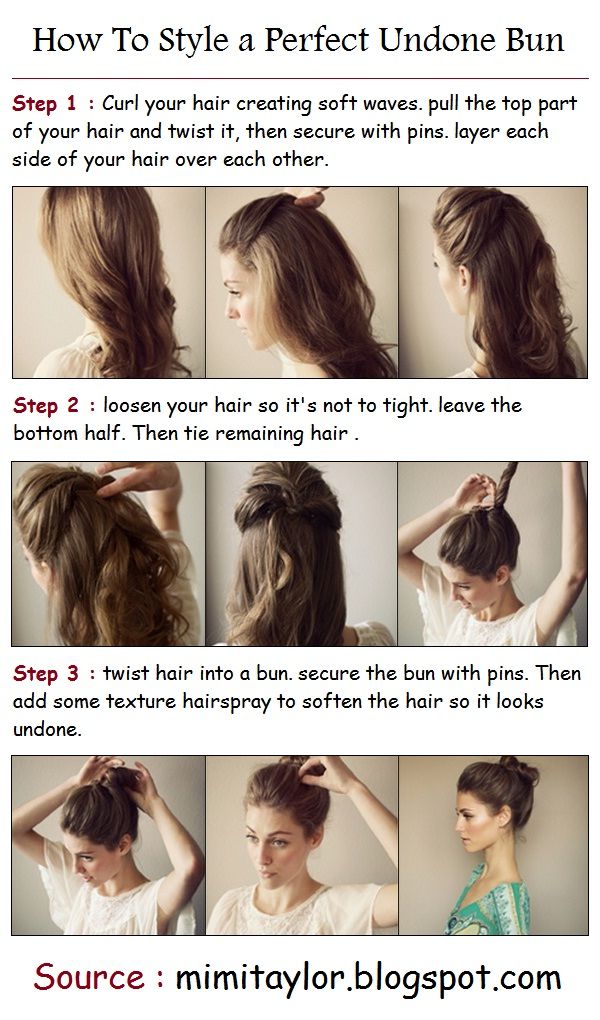 How To Style a Perfect Undone Bun

Step 1 : Curl your hair creating soft waves. pull the top part of your hair and twist it, then secure with pins. layer each side of your hair over each other.

Step 2 : loosen your hair so it's not to tight. leave the bottom half. Then tie remaining hair .

Step 3 : twist hair into a bun. secure the bun with pins. Then add some texture hairspray to soften the hair so it looks undone.

Source : mimitaylor.blogspot.com