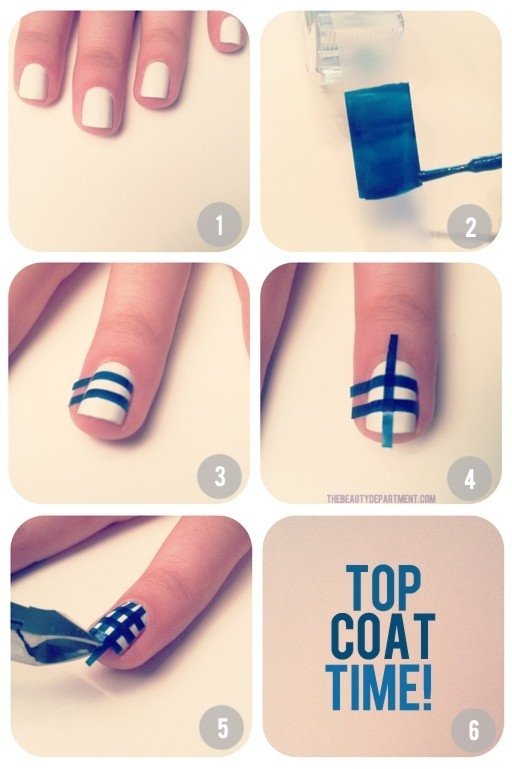 1

2

3

4

THEBEAUTYDEPARTMENT.COM

5

TOP
COAT
TIME!

6