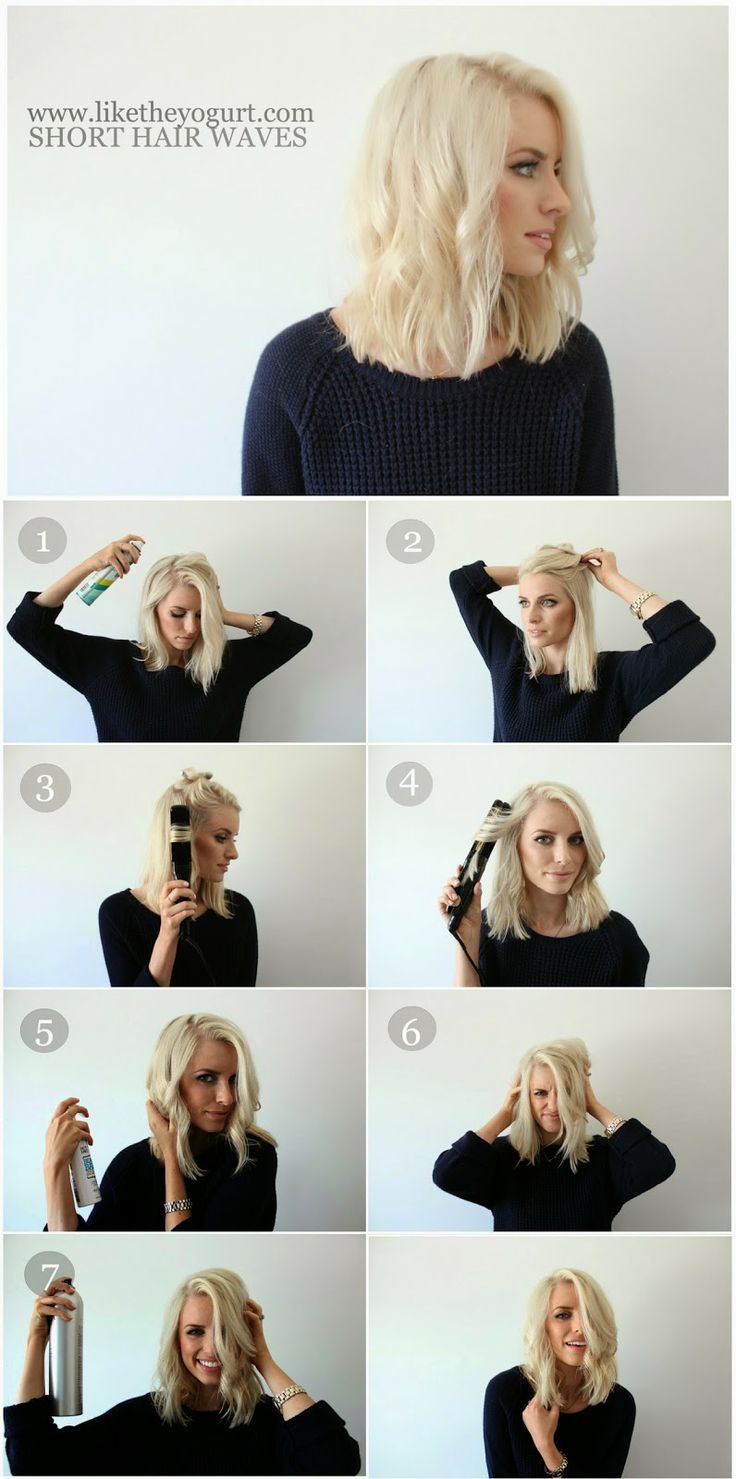 www.liketheyogurt.com
SHORT HAIR WAVES

1

2

3

4

5

6

7