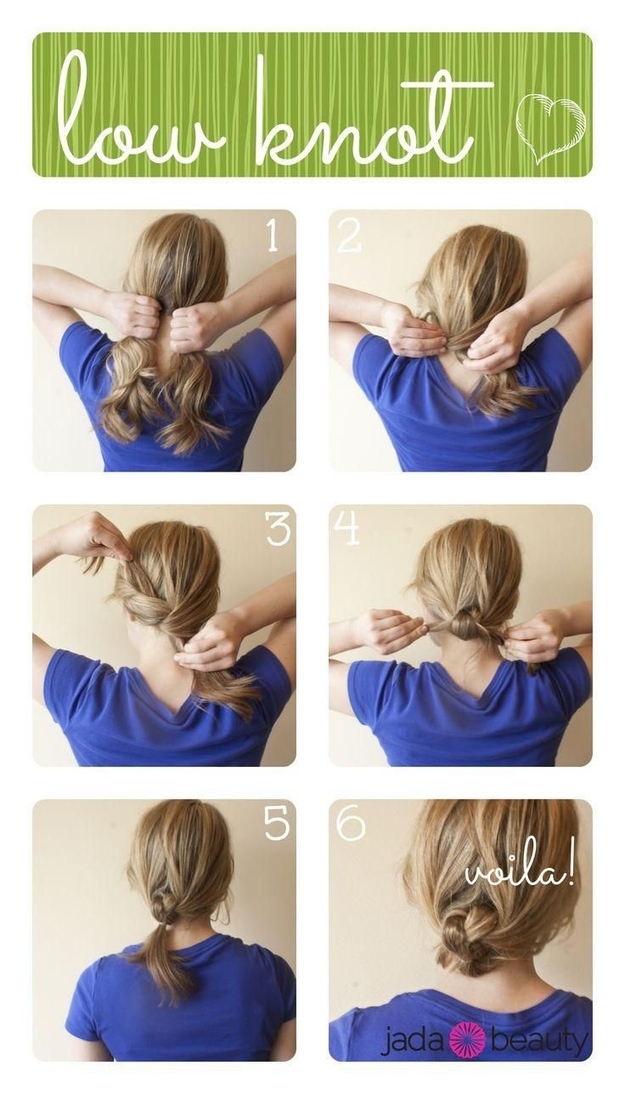 low knot

1

2

3

4

5

6

voila!

jada beauty