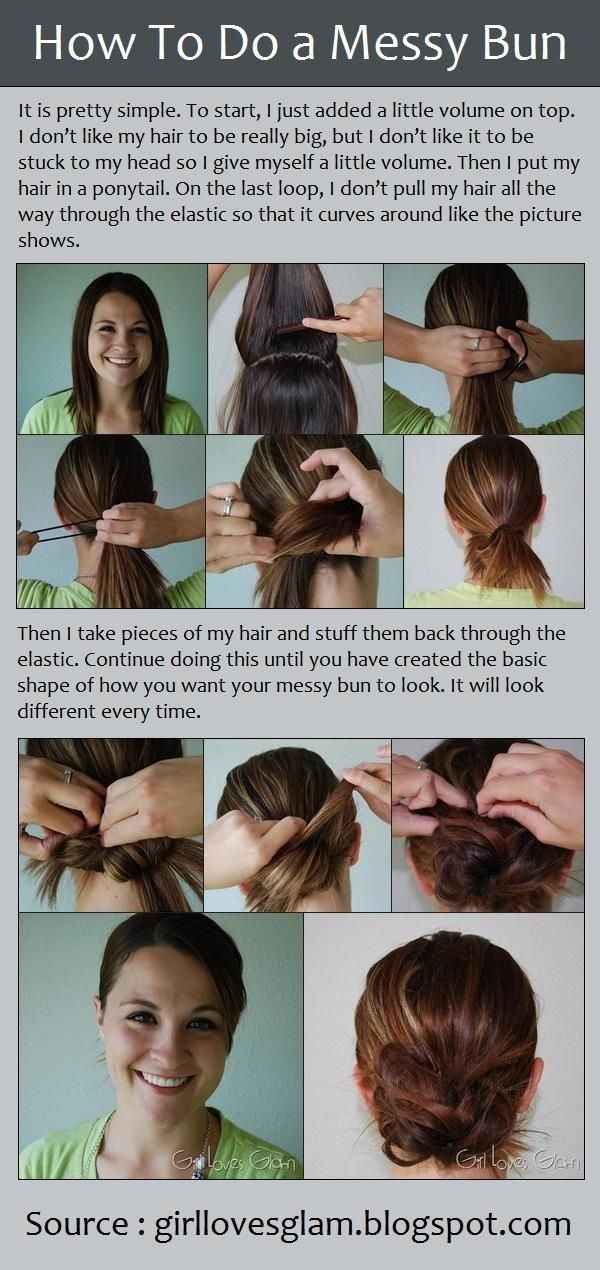 How To Do a Messy Bun

It is pretty simple. To start, I just added a little volume on top. I don't like my hair to be really big, but I don't like it to be stuck to my head so I give myself a little volume. Then I put my hair in a ponytail. On the last loop, I don't pull my hair all the way through the elastic so that it curves around like the picture shows.

Then I take pieces of my hair and stuff them back through the elastic. Continue doing this until you have created the basic shape of how you want your messy bun to look. It will look different every time.

Girl Loves Glam

Girl Loves Glam

Source : girllovesglam.blogspot.com