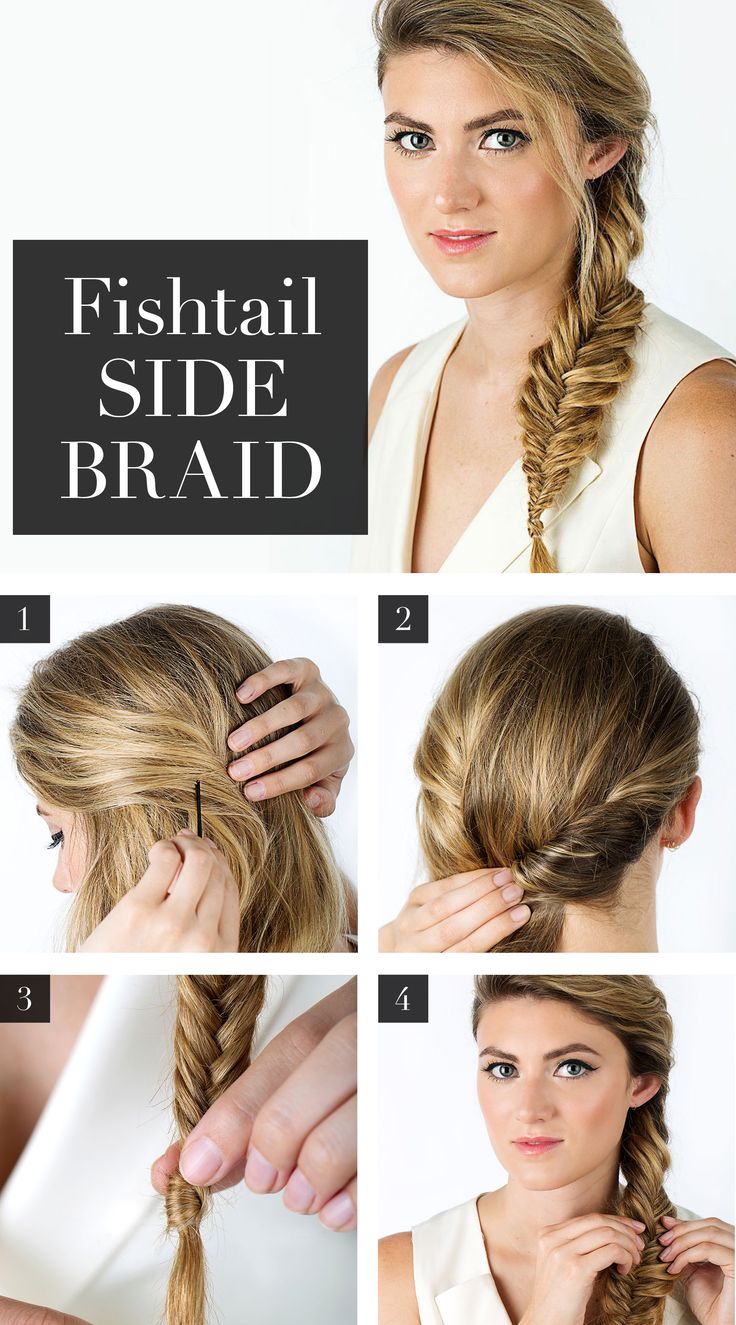 Fishtail
SIDE
BRAID

1

2

3

4