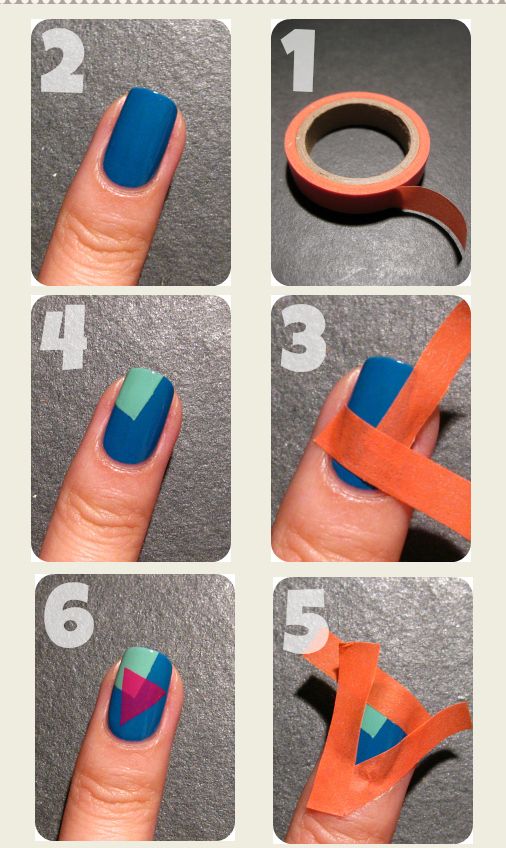 2

1

4

3

6

5