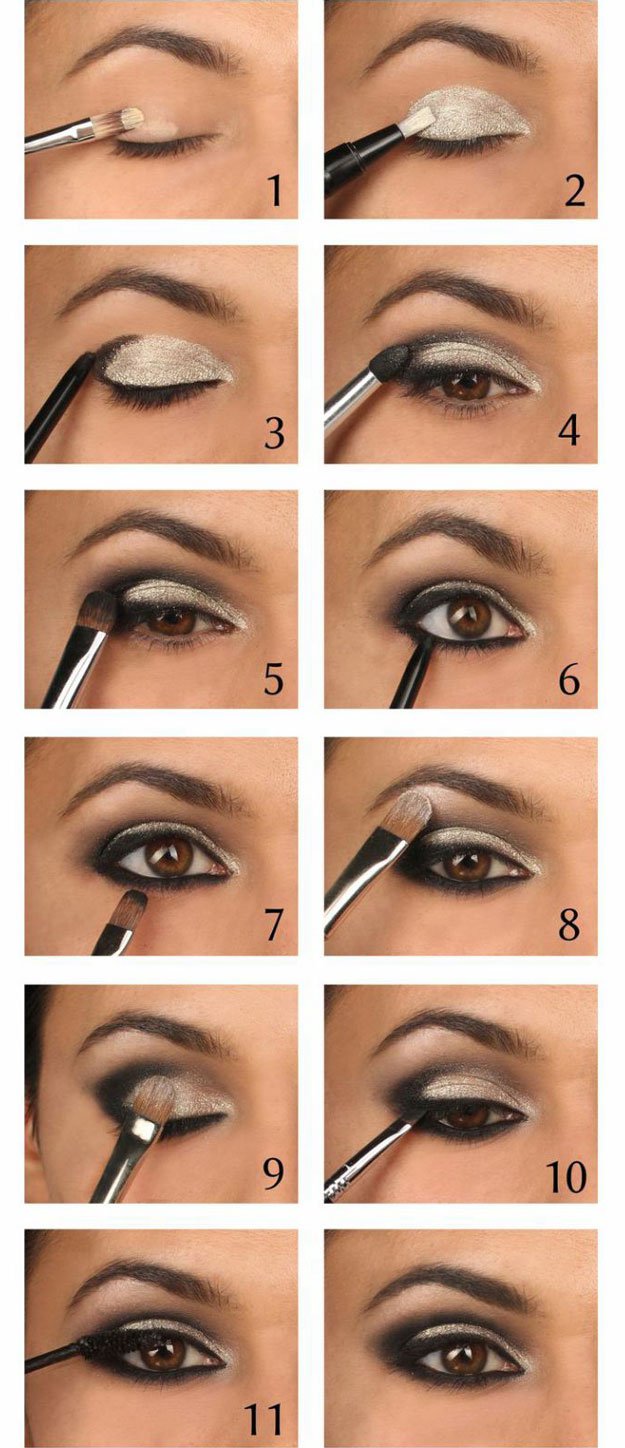 1
2
3
4
5
6
7
8
9
10
11