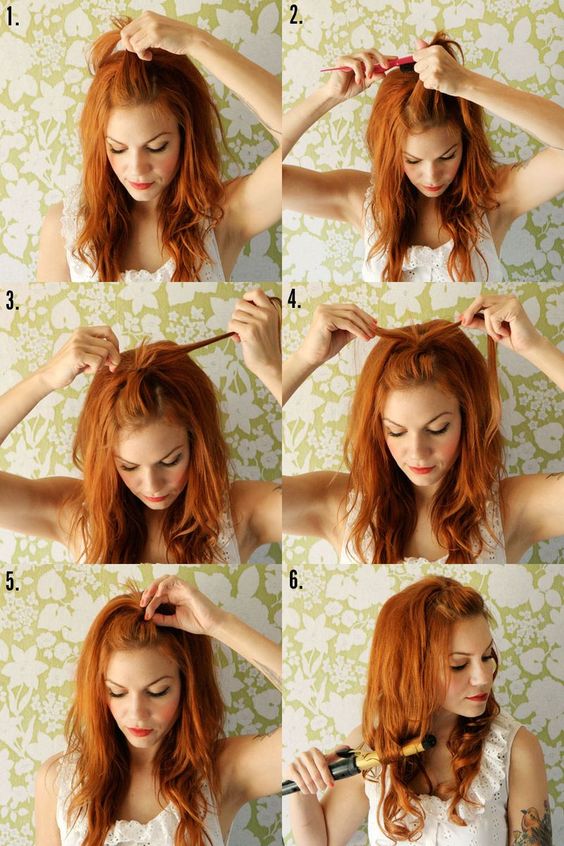 1.
2.
3.
4.
5.
6.