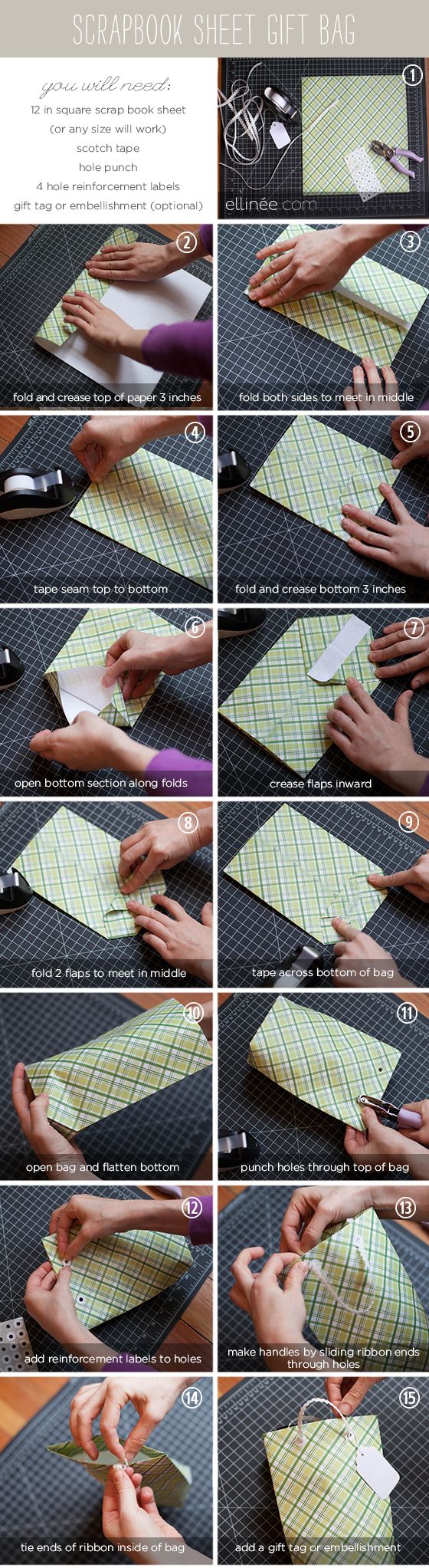 SCRAPBOOK SHEET GIFT BAG

you will need:
12 in square scrap book sheet
(or any size will work)
scotch tape
hole punch
4 hole reinforcement labels
gift tag or embellishment (optional)

1
ellinée.com

2
fold and crease top of paper 3 inches

3
fold both sides to meet in middle

4
tape seam top to bottom

5
fold and crease bottom 3 inches

6
open bottom section along folds

7
crease flaps inward

8
fold 2 flaps to meet in middle

9
tape across bottom of bag

10
open bag and flatten bottom

11
punch holes through top of bag

12
add reinforcement labels to holes

13
make handles by sliding ribbon ends through holes

14
tie ends of ribbon inside of bag

15
add a gift tag or embellishment