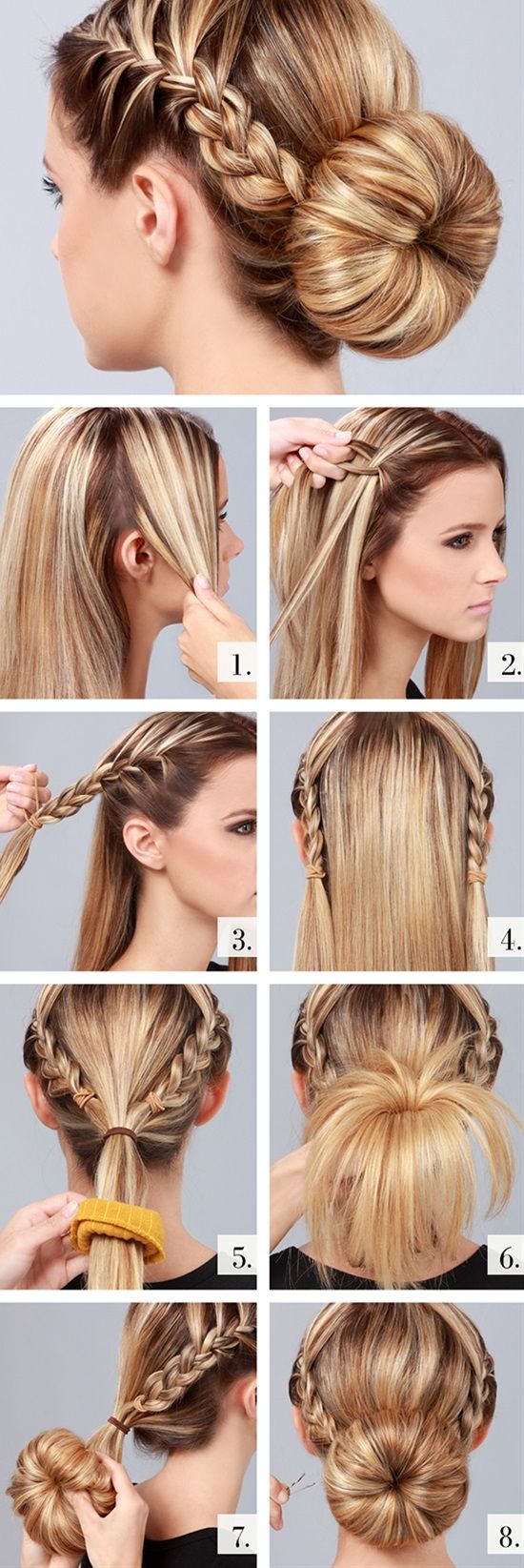 1.
2.
3.
4.
5.
6.
7.
8.