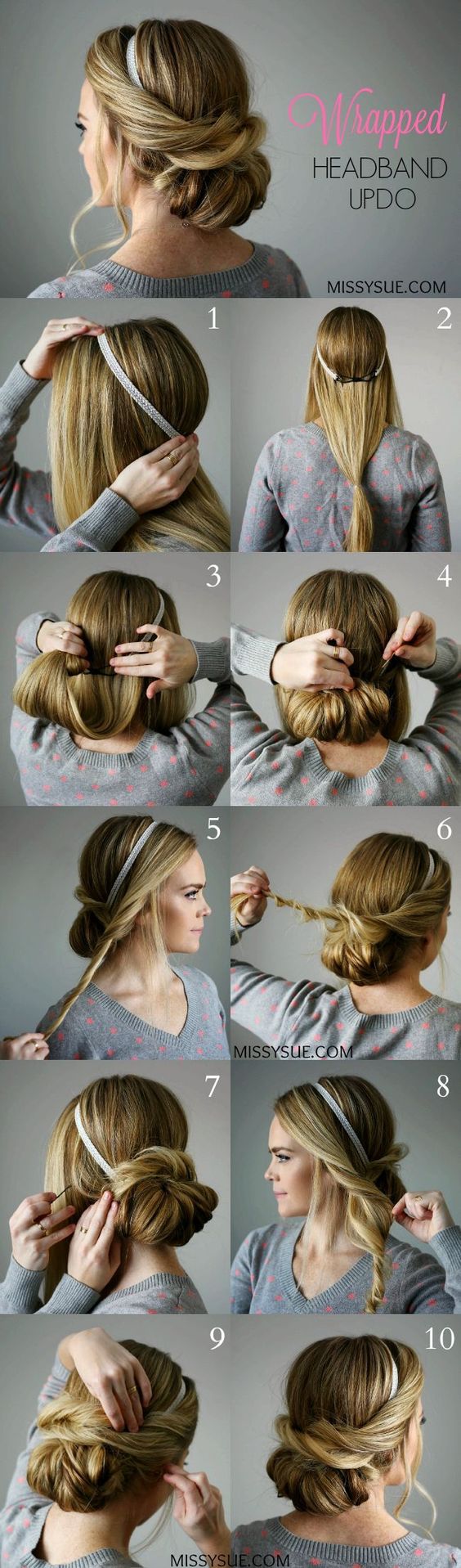 Wrapped
HEADBAND
UPDO

MISSYSUE.COM

1
2
3
4
5
6
MISSYSUE.COM
7
8
9
10
MISSYSUE.COM