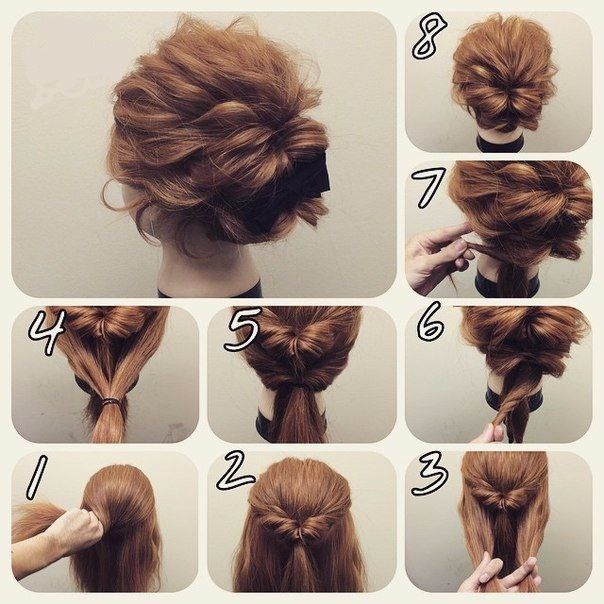 8
7
4
5
6
1
2
3