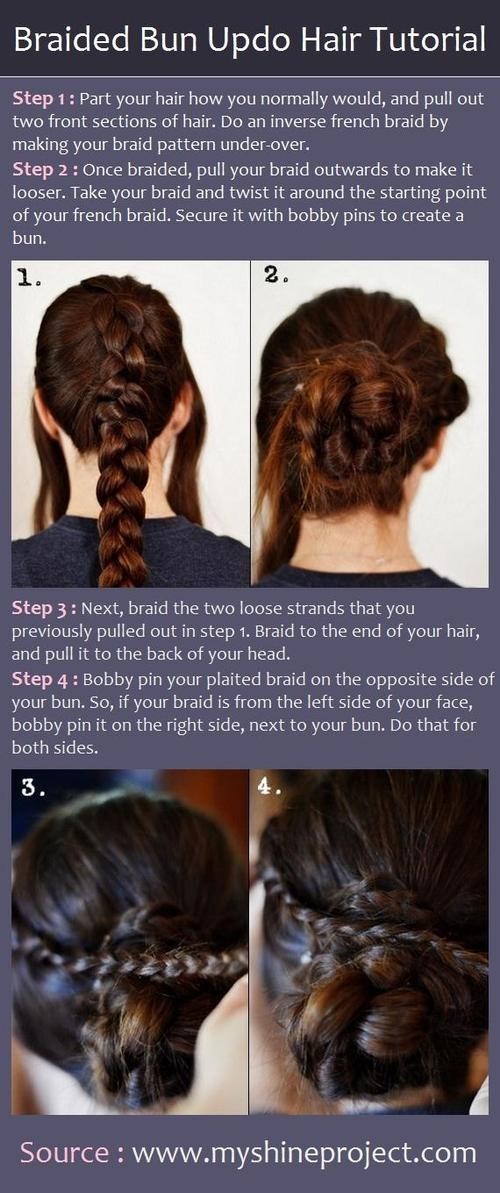 Braided Bun Updo Hair Tutorial

Step 1 : Part your hair how you normally would, and pull out two front sections of hair. Do an inverse french braid by making your braid pattern under-over.

Step 2 : Once braided, pull your braid outwards to make it looser. Take your braid and twist it around the starting point of your french braid. Secure it with bobby pins to create a bun.

1.

2.

Step 3 : Next, braid the two loose strands that you previously pulled out in step 1. Braid to the end of your hair, and pull it to the back of your head.

Step 4 : Bobby pin your plaited braid on the opposite side of your bun. So, if your braid is from the left side of your face, bobby pin it on the right side, next to your bun. Do that for both sides.

3.

4.

Source : www.myshineproject.com