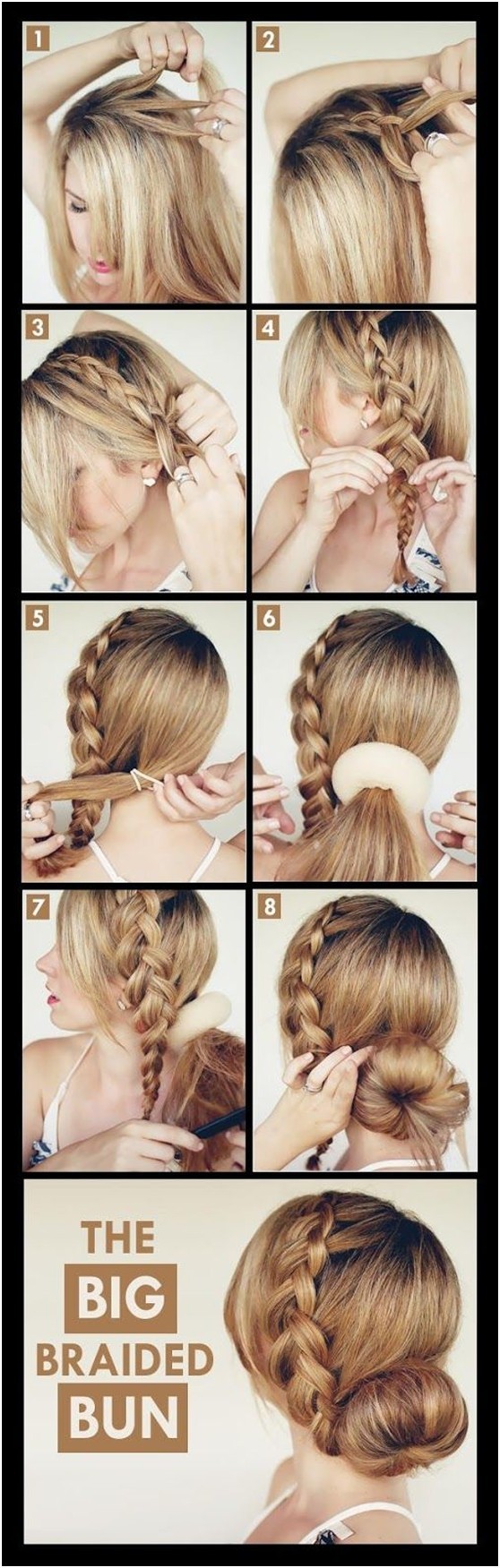 1

2

3

4

5

6

7

8

THE
BIG
BRAIDED
BUN