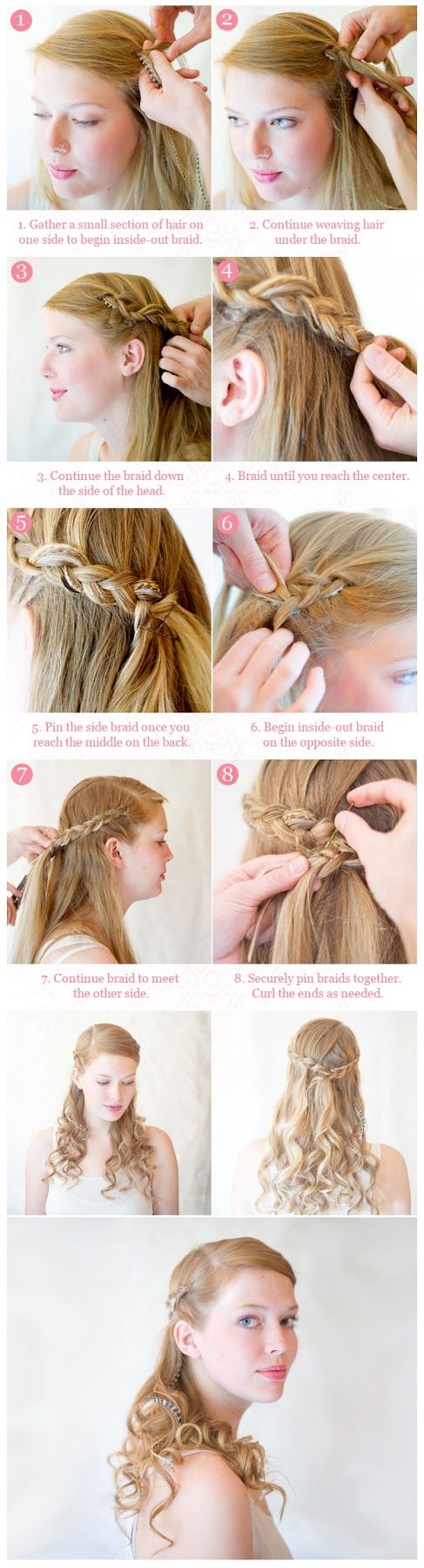 1

2

1. Gather a small section of hair on one side to begin inside-out braid.

2. Continue weaving hair under the braid.

3

4

3. Continue the braid down the side of the head.

4. Braid until you reach the center.

5

6

5. Pin the side braid once you reach the middle on the back.

6. Begin inside-out braid on the opposite side.

7

8

7. Continue braid to meet the other side.

8. Securely pin braids together. Curl the ends as needed.