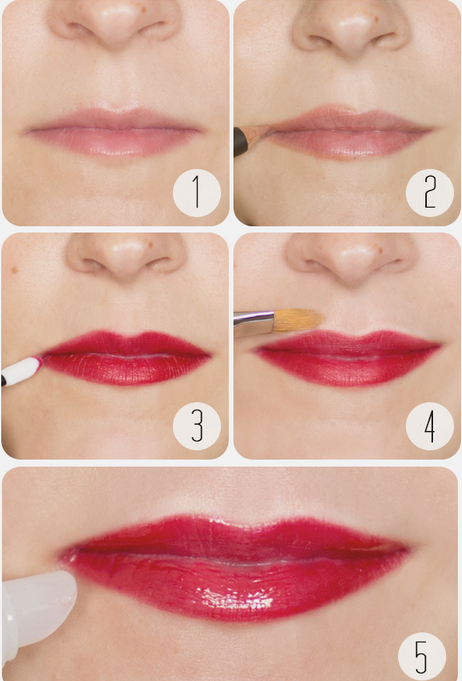 1

2

3

4

5