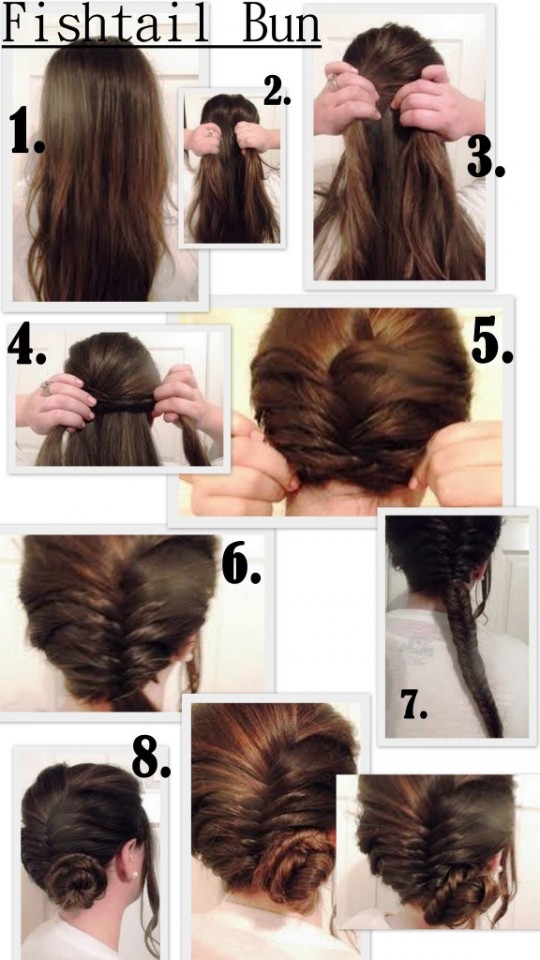 Fishtail Bun

1.

2.

3.

4.

5.

6.

7.

8.