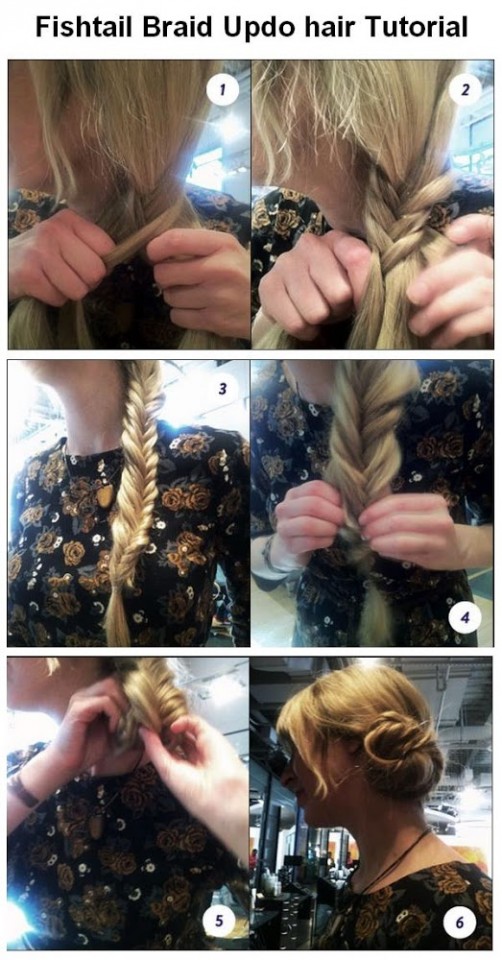 Fishtail Braid Updo hair Tutorial

1

2

3

4

5

6