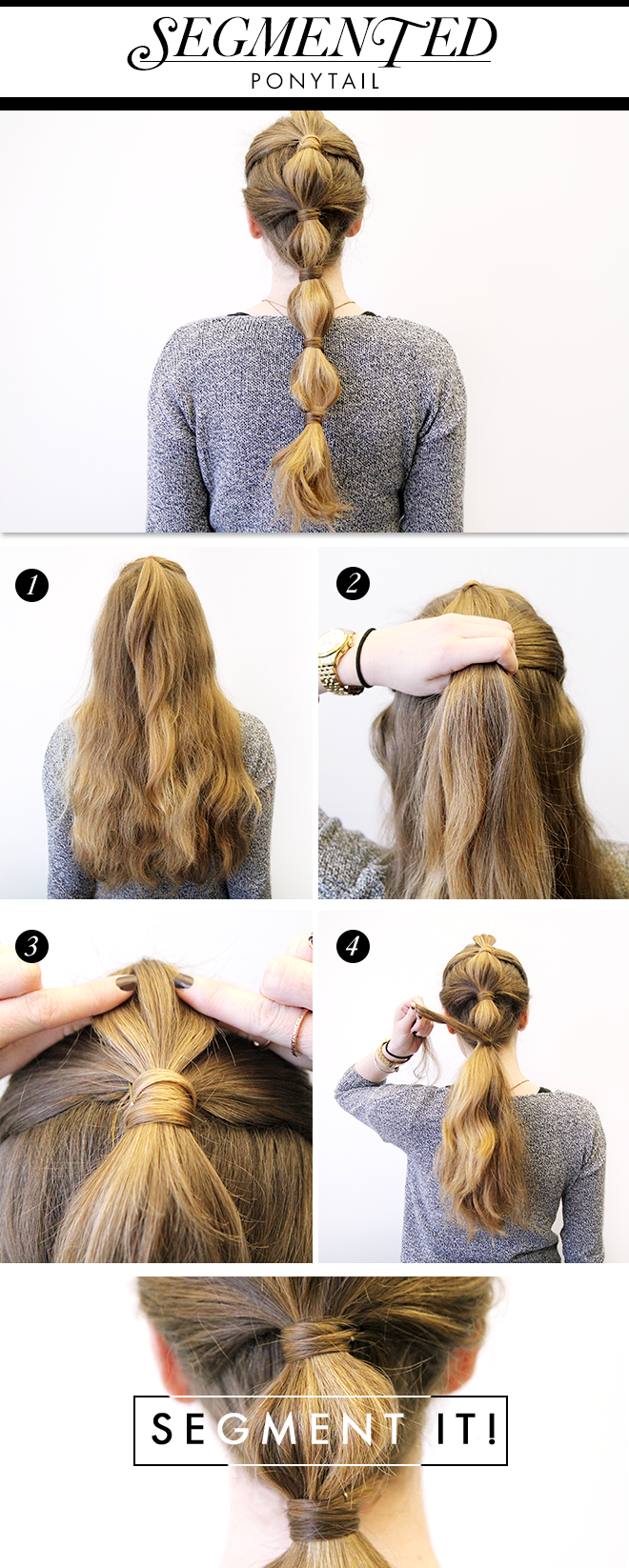 SEGMENTED
PONYTAIL

1

2

3

4

SEGMENT IT!