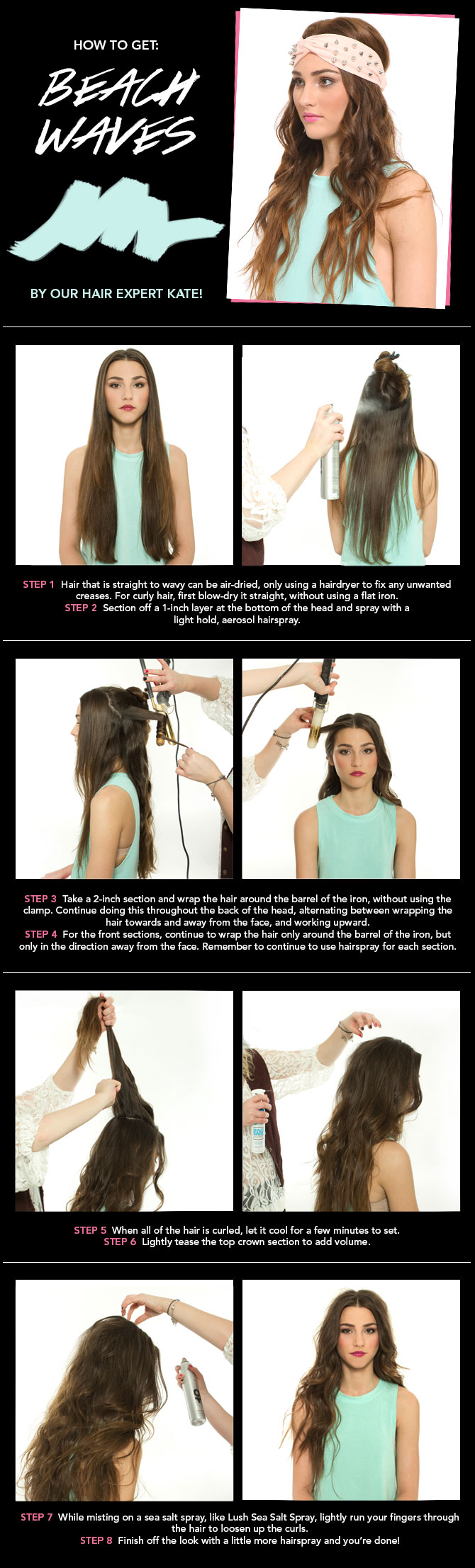 HOW TO GET:

BEACH WAVES

BY OUR HAIR EXPERT KATE!

STEP 1 Hair that is straight to wavy can be air-dried, only using a hairdryer to fix any unwanted creases. For curly hair, first blow-dry it straight, without using a flat iron.
STEP 2 Section off a 1-inch layer at the bottom of the head and spray with a light hold, aerosol hairspray.

STEP 3 Take a 2-inch section and wrap the hair around the barrel of the iron, without using the clamp. Continue doing this throughout the back of the head, alternating between wrapping the hair towards and away from the face, and working upward.
STEP 4 For the front sections, continue to wrap the hair only around the barrel of the iron, but only in the direction away from the face. Remember to continue to use hairspray for each section.

STEP 5 When all of the hair is curled, let it cool for a few minutes to set.
STEP 6 Lightly tease the top crown section to add volume.

STEP 7 While misting on a sea salt spray, like Lush Sea Salt Spray, lightly run your fingers through the hair to loosen up the curls.
STEP 8 Finish off the look with a little more hairspray and you're done!