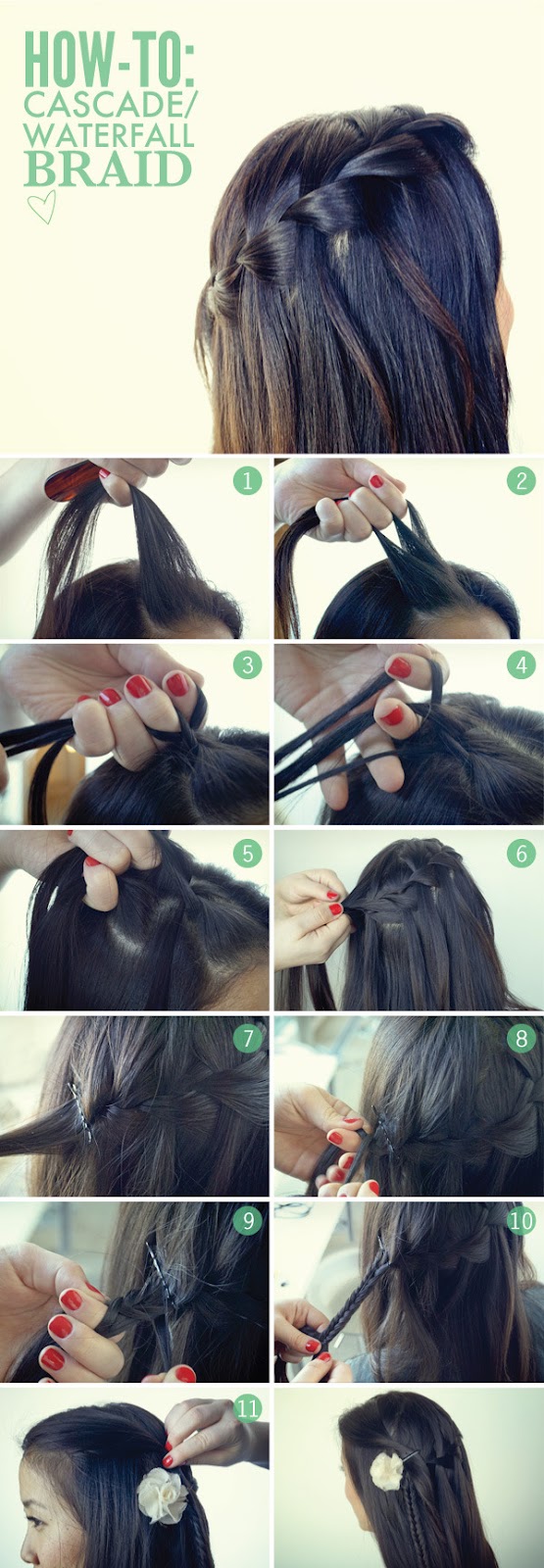 HOW-TO:
CASCADE/
WATERFALL
BRAID

1
2
3
4
5
6
7
8
9
10
11