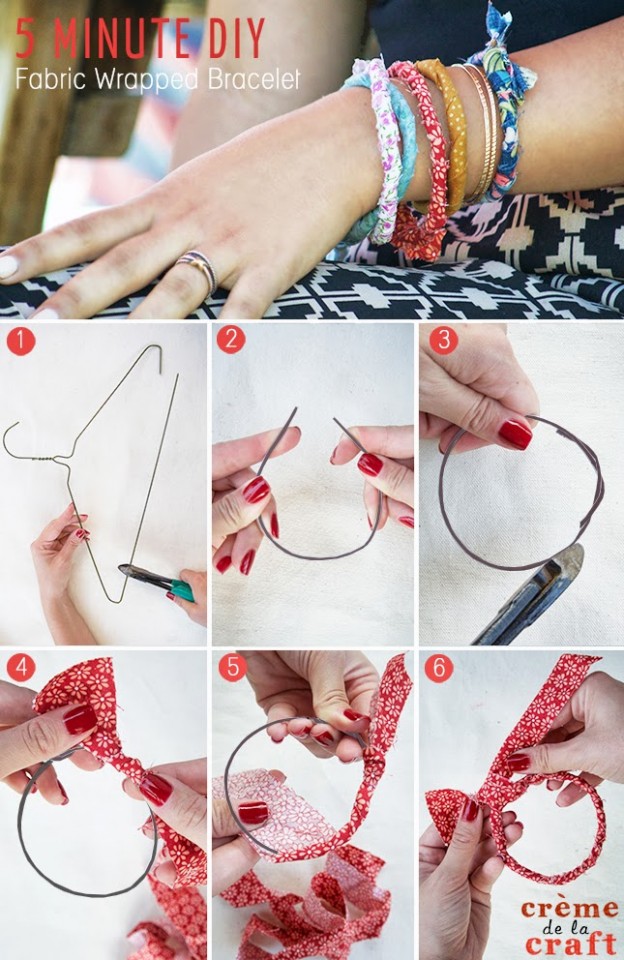 5 MINUTE DIY
Fabric Wrapped Bracelet

1

2

3

4

5

6

crème de la craft