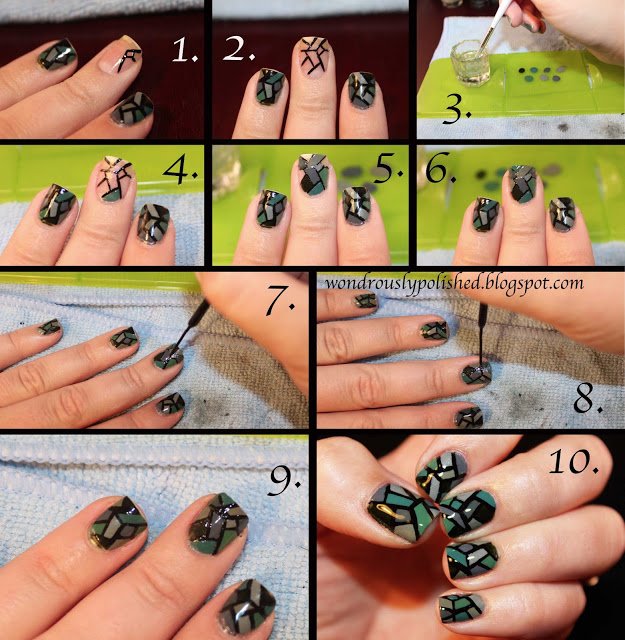 1.

2.

3.

4.

5.

6.

7.

wondrouslypolished.blogspot.com

8.

9.

10.