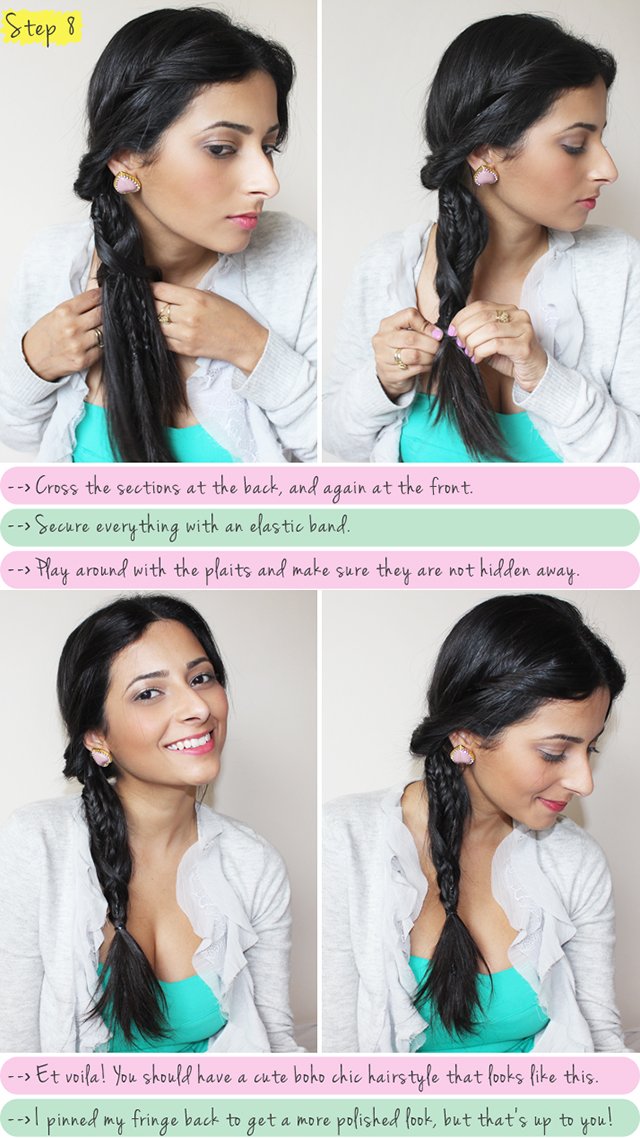 Step 8

--> Cross the sections at the back, and again at the front.

--> Secure everything with an elastic band.

--> Play around with the plaits and make sure they are not hidden away.

--> Et voila! You should have a cute boho chic hairstyle that looks like this.

--> I pinned my fringe back to get a more polished look, but that's up to you!