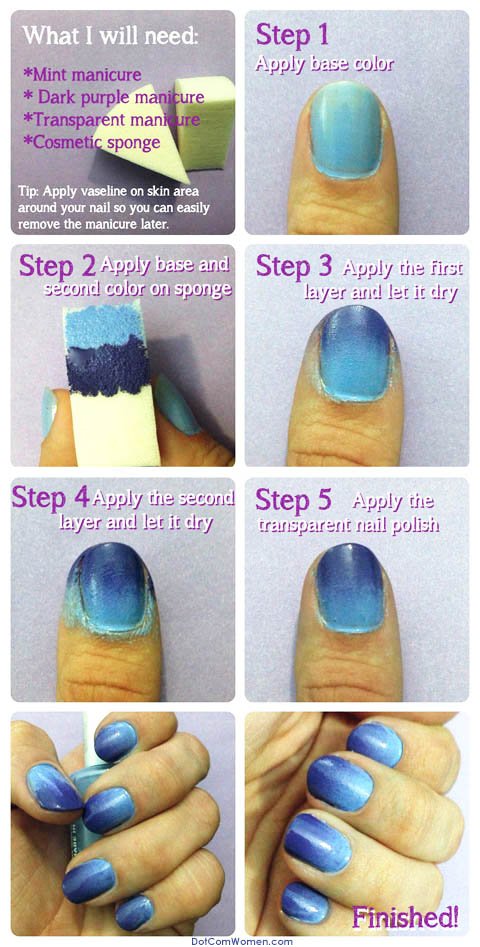 What I will need:

*Mint manicure
* Dark purple manicure
*Transparent manicure
*Cosmetic sponge

Tip: Apply vaseline on skin area around your nail so you can easily remove the manicure later.

Step 1 Apply base color

Step 2 Apply base and second color on sponge

Step 3 Apply the first layer and let it dry

Step 4 Apply the second layer and let it dry

Step 5 Apply the transparent nail polish

Finished!

DotComWomen.com