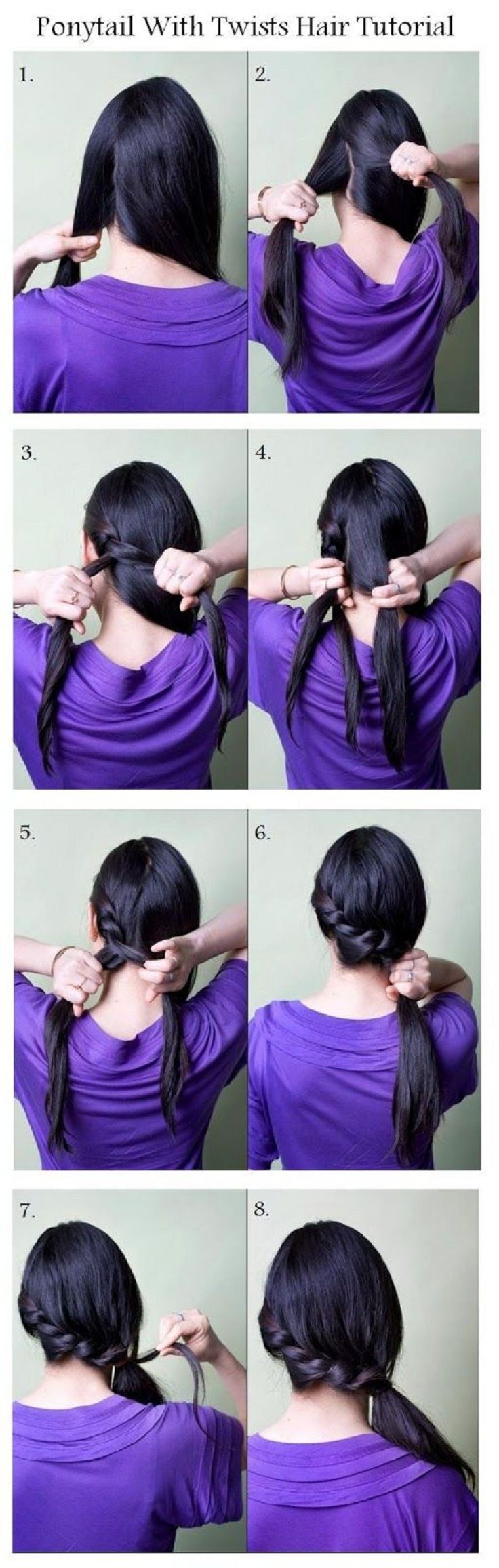 Ponytail With Twists Hair Tutorial

1.

2.

3.

4.

5.

6.

7.

8.