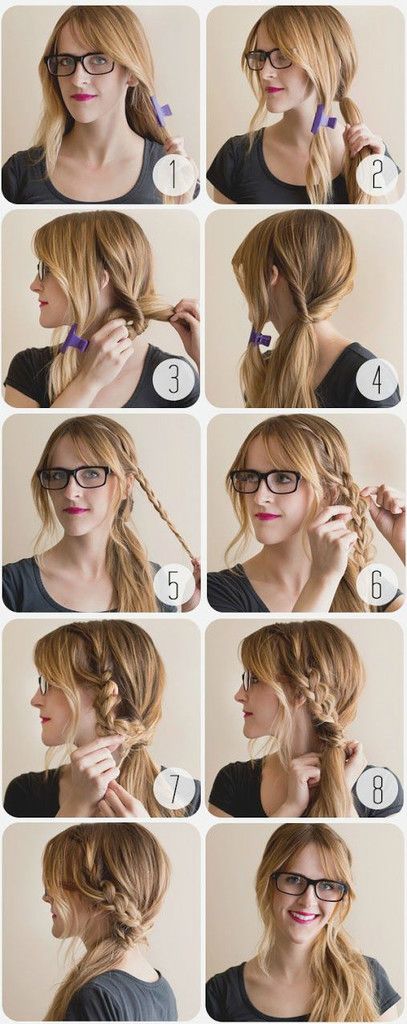 1
2
3
4
5
6
7
8