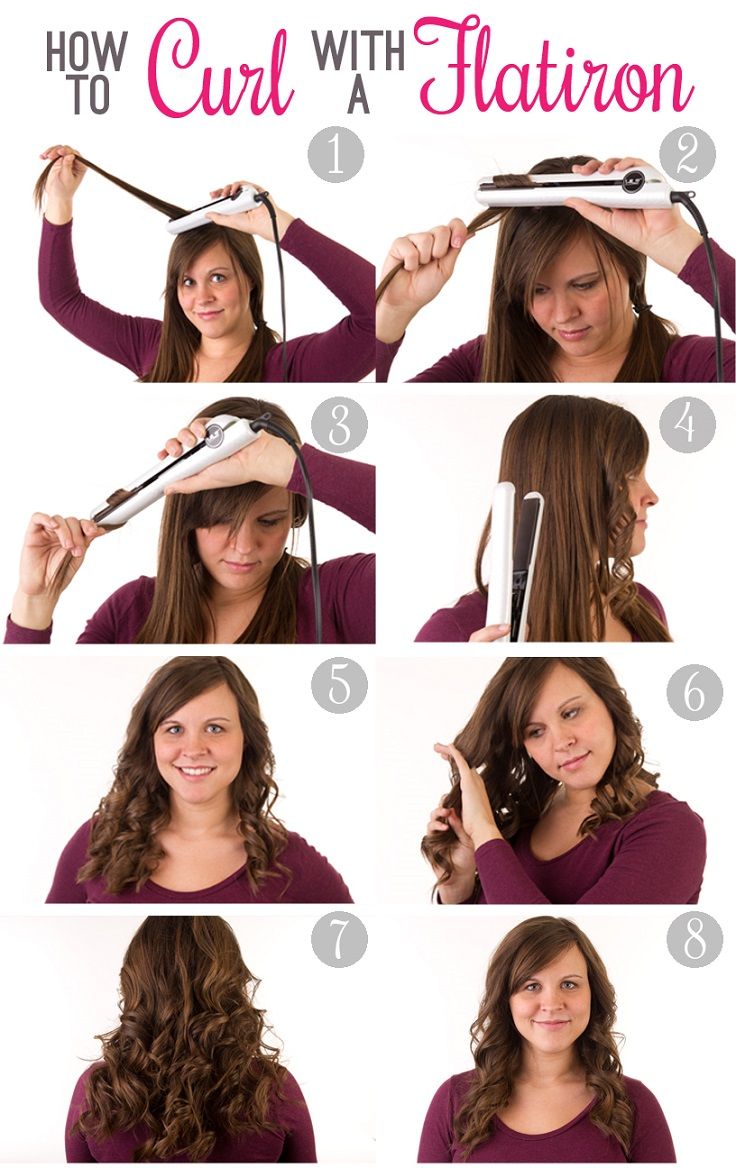 HOW TO Curl WITH A Flatiron

1

2

3

4

5

6

7

8