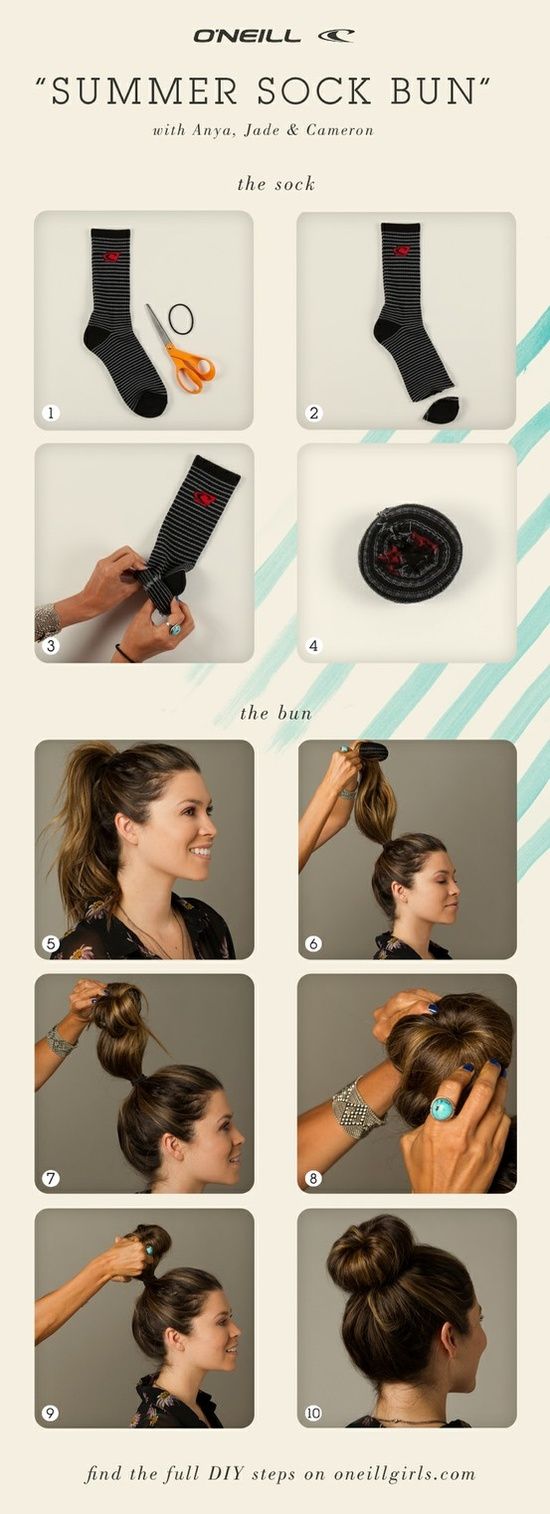 O'NEILL

"SUMMER SOCK BUN"

with Anya, Jade & Cameron

the sock

1

2

3

4

the bun

5

6

7

8

9

10

find the full DIY steps on oneillgirls.com