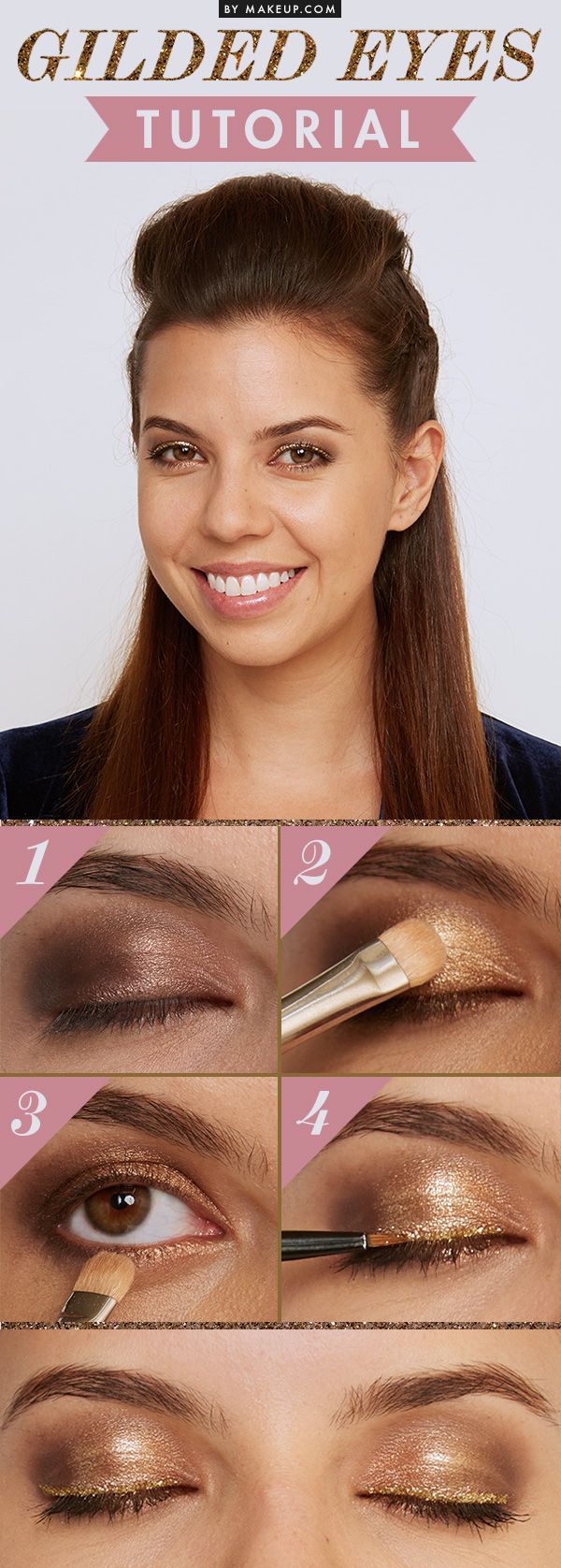 BY MAKEUP.COM

GILDED EYES

TUTORIAL

1

2

3

4