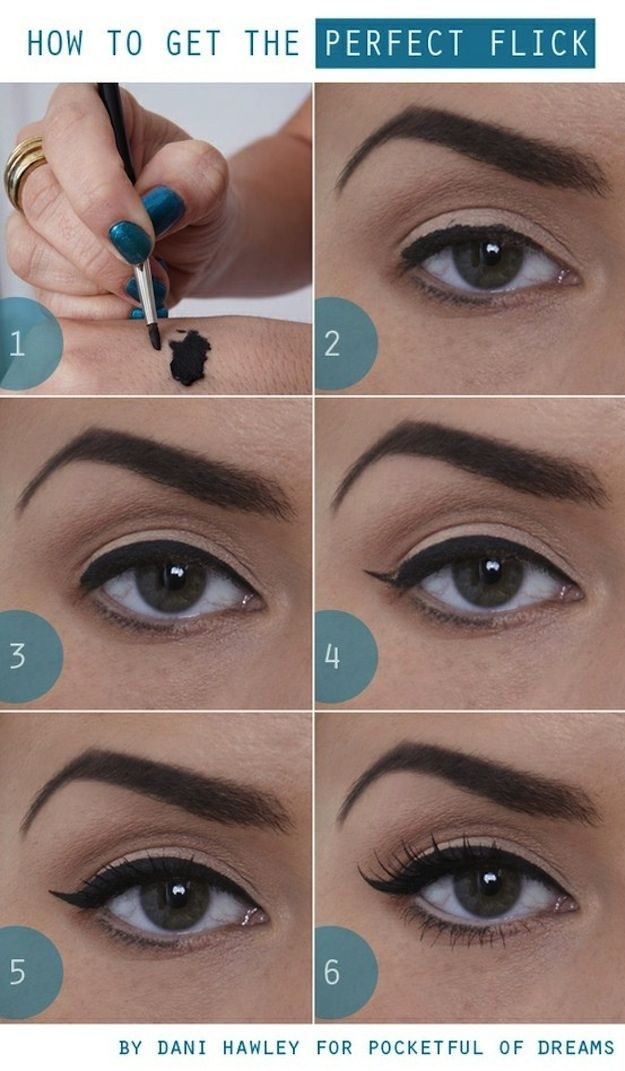 HOW TO GET THE PERFECT FLICK

1

2

3

4

5

6

BY DANI HAWLEY FOR POCKETFUL OF DREAMS