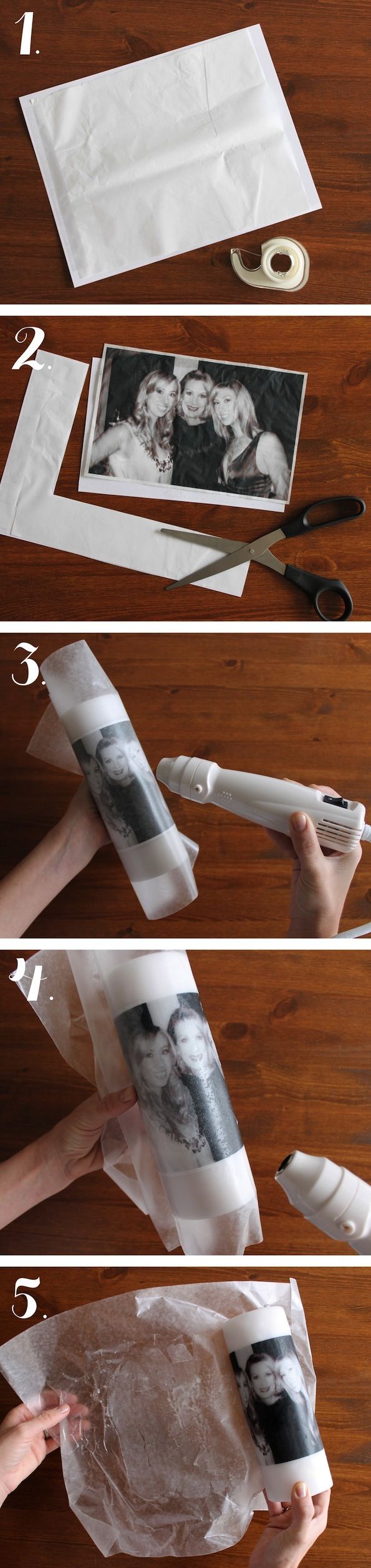 1.

2.

3.

4.

5.