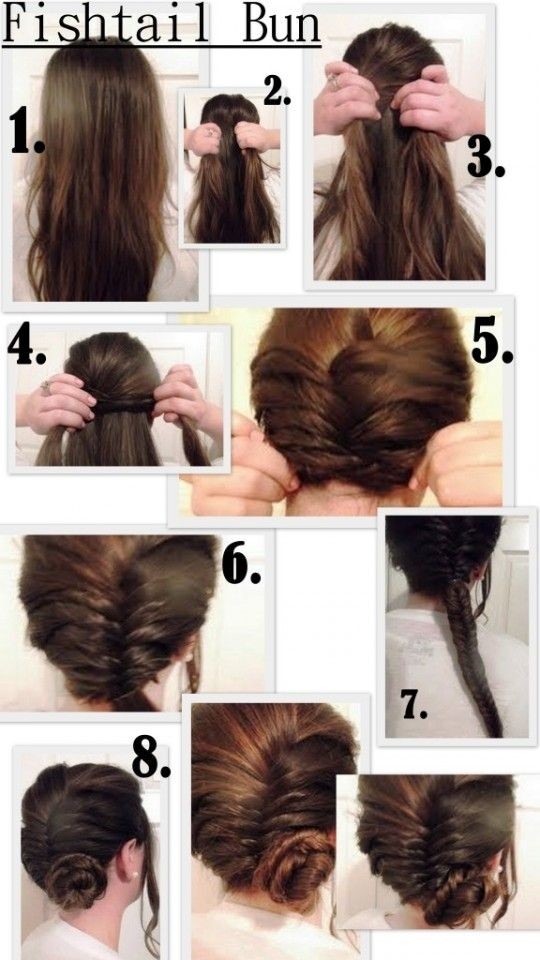 Fishtail Bun

1.

2.

3.

4.

5.

6.

7.

8.