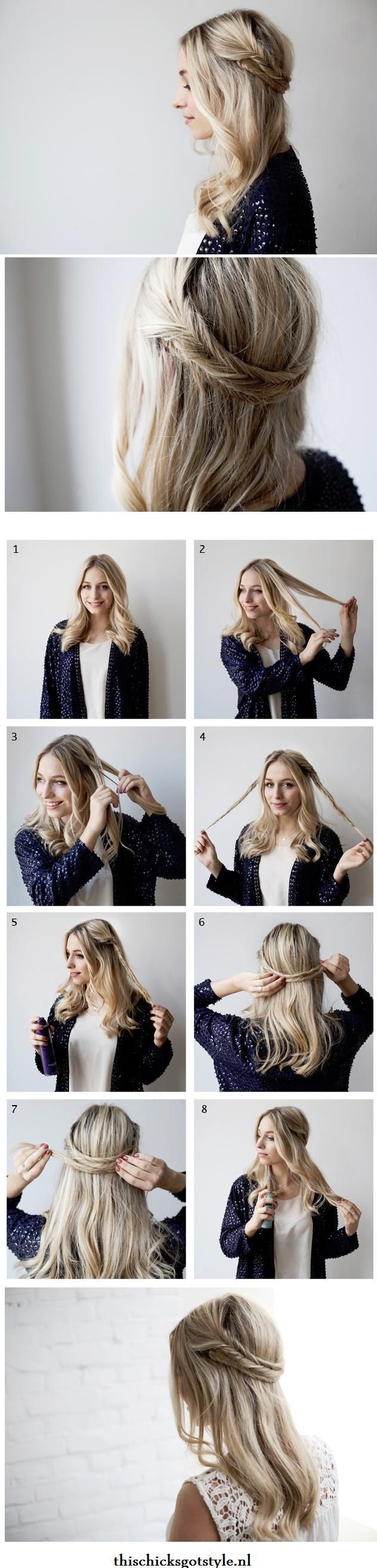 1
2
3
4
5
6
7
8
thischicksgotstyle.nl