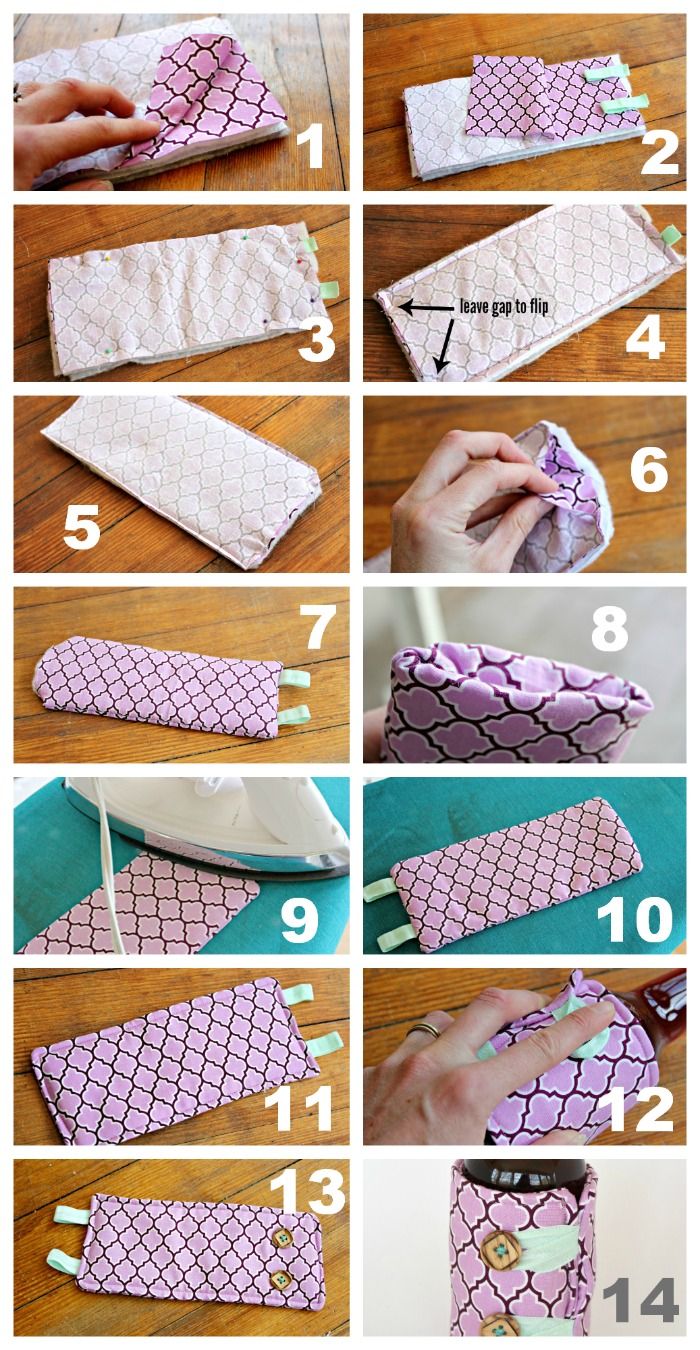 1

2

3

leave gap to flip

4

5

6

7

8

9

10

11

12

13

14