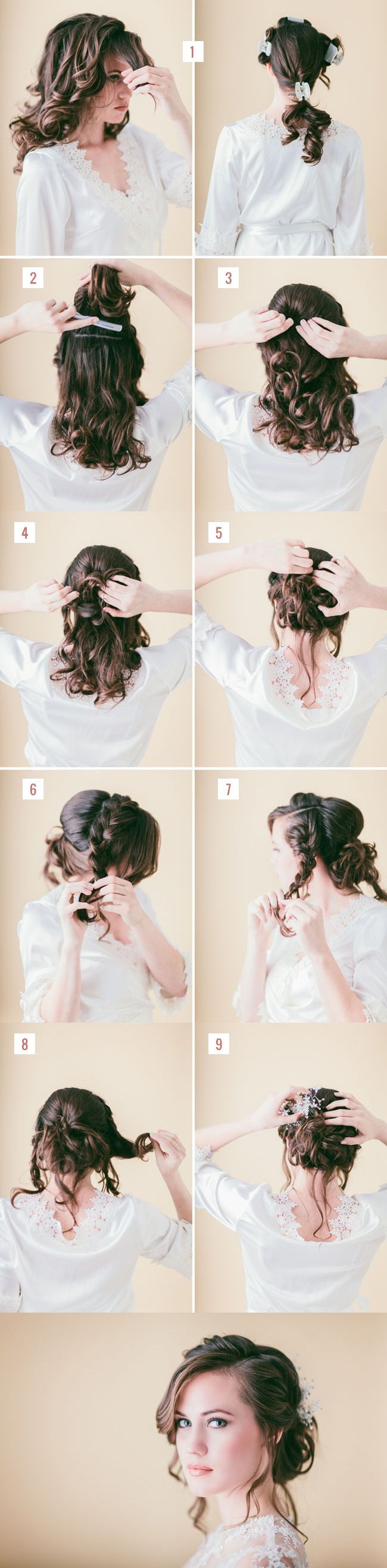 1

2

3

4

5

6

7

8

9