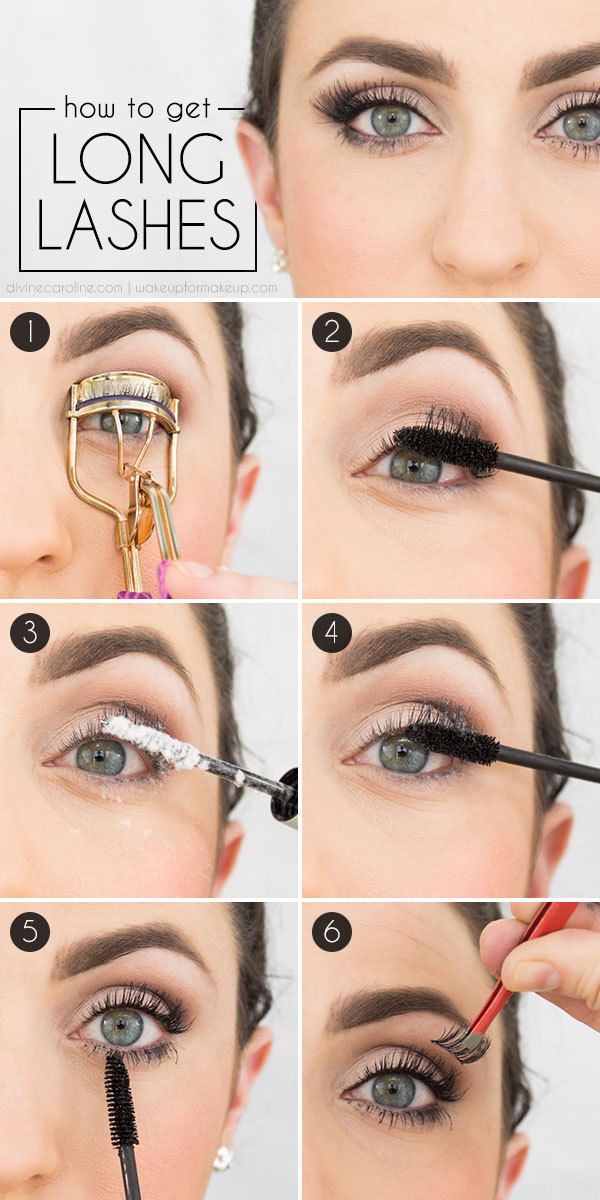 how to get
LONG
LASHES

divinecaroline.com | wakeupformakeup.com

1

2

3

4

5

6