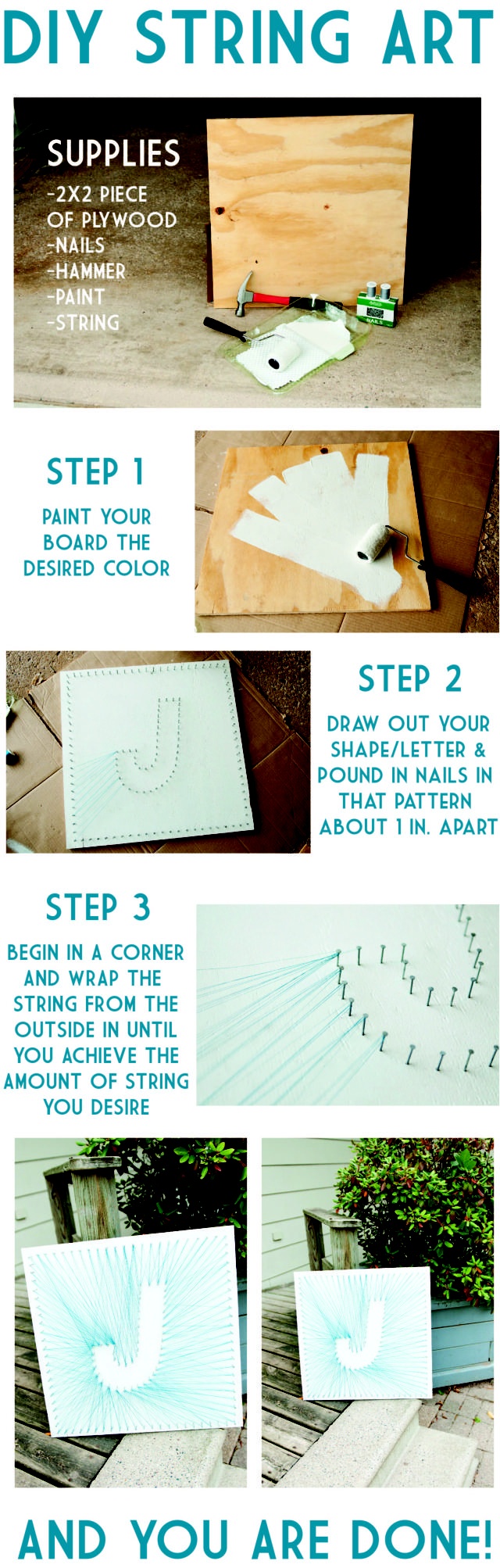 DIY STRING ART

SUPPLIES
-2X2 PIECE OF PLYWOOD
-NAILS
-HAMMER
-PAINT
-STRING

NAILS

STEP 1
PAINT YOUR BOARD THE DESIRED COLOR

STEP 2
DRAW OUT YOUR SHAPE/LETTER & POUND IN NAILS IN THAT PATTERN ABOUT 1 IN. APART

STEP 3
BEGIN IN A CORNER AND WRAP THE STRING FROM THE OUTSIDE IN UNTIL YOU ACHIEVE THE AMOUNT OF STRING YOU DESIRE

AND YOU ARE DONE!